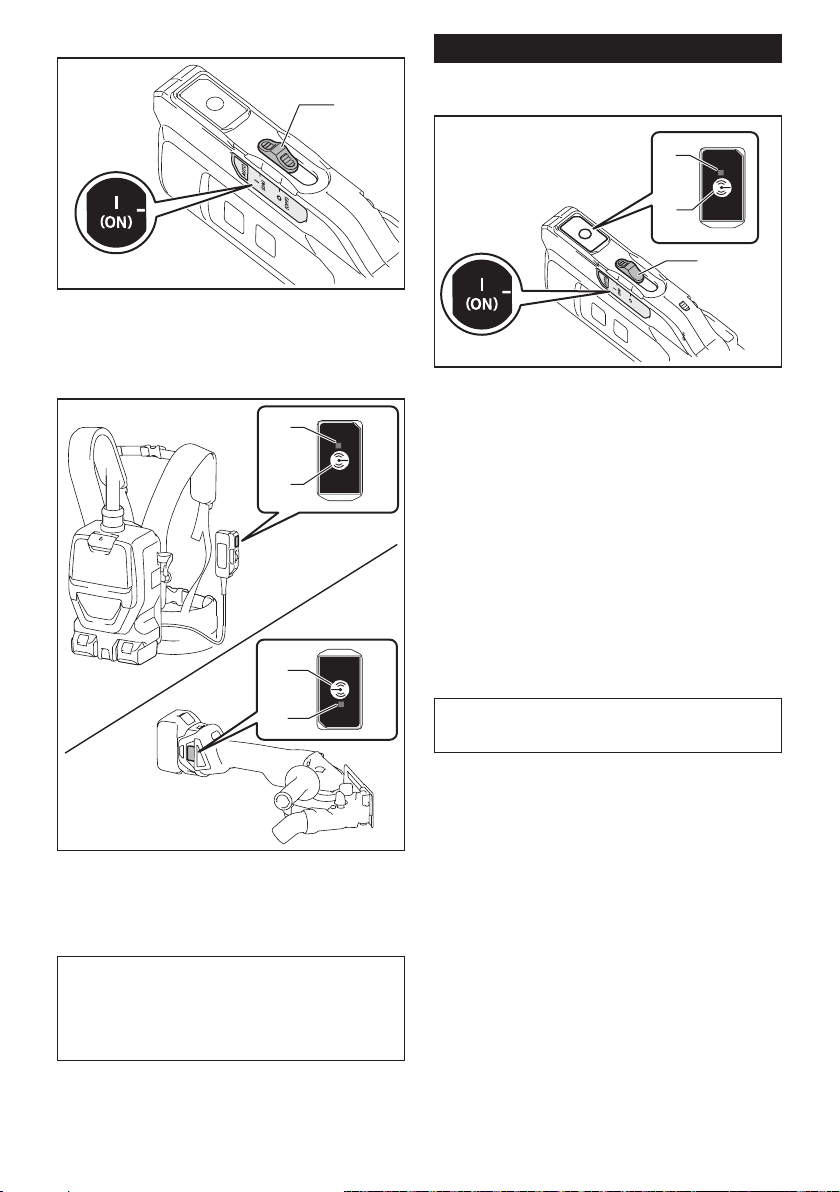 I
(ON)

I
(ON)