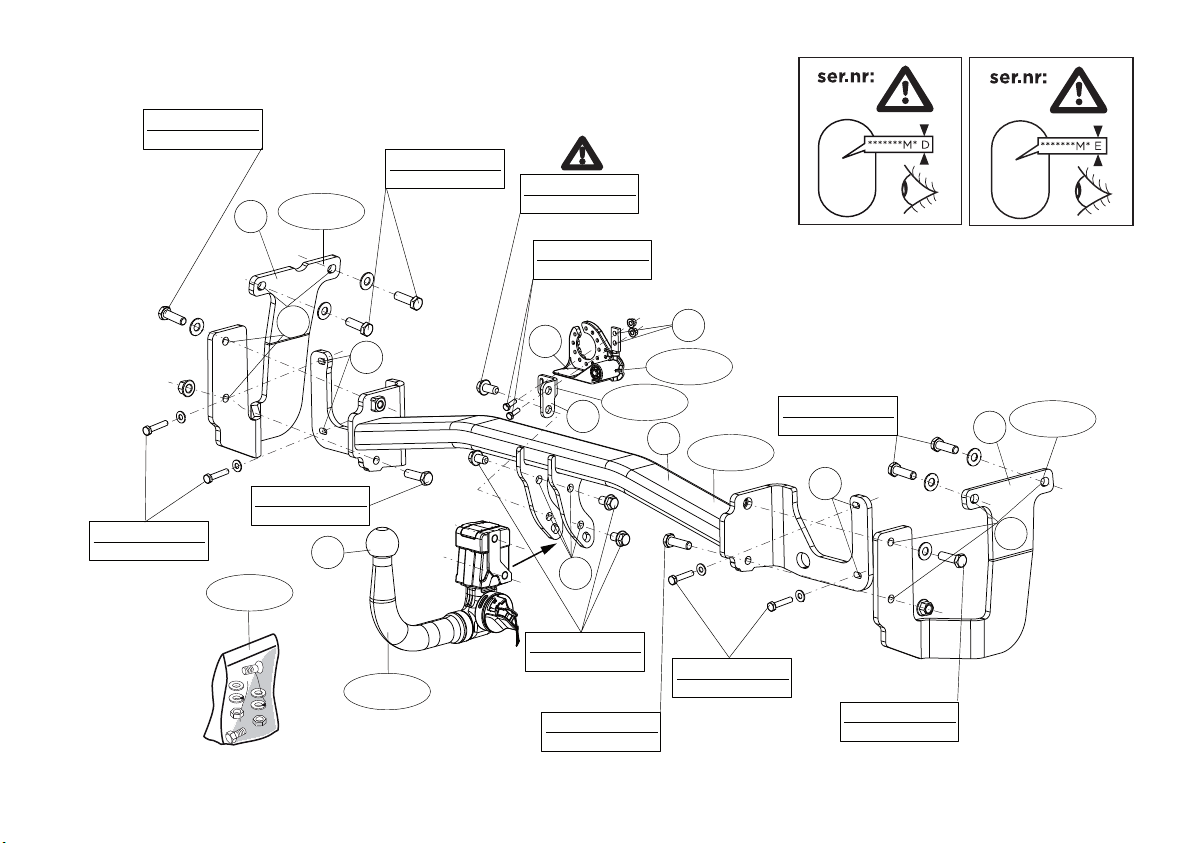 ser.nr:
*******M* D

ser.nr:
*******M* E