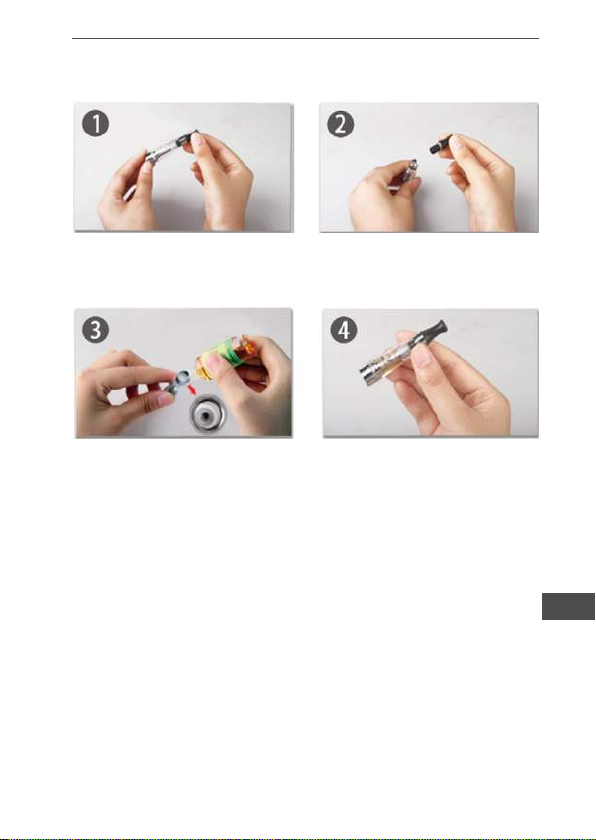 1

2

3

4