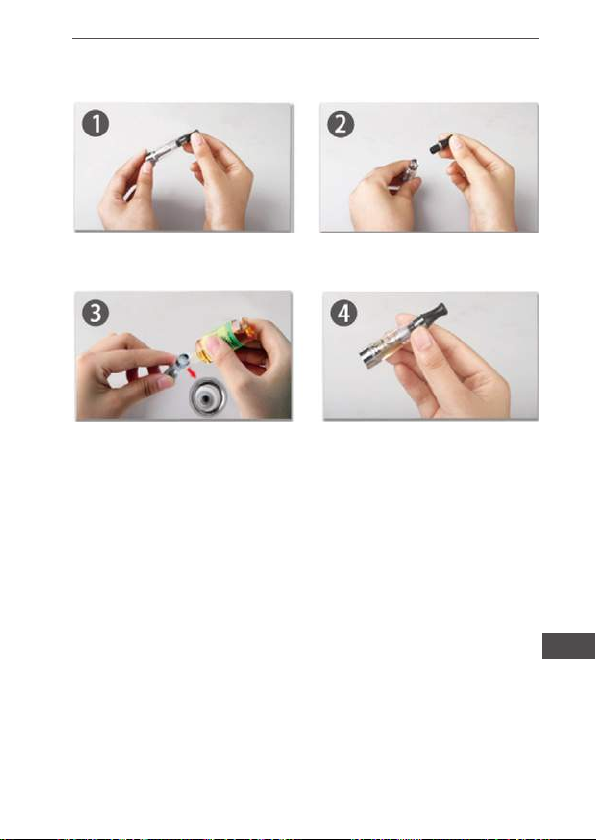 1

2

3

4