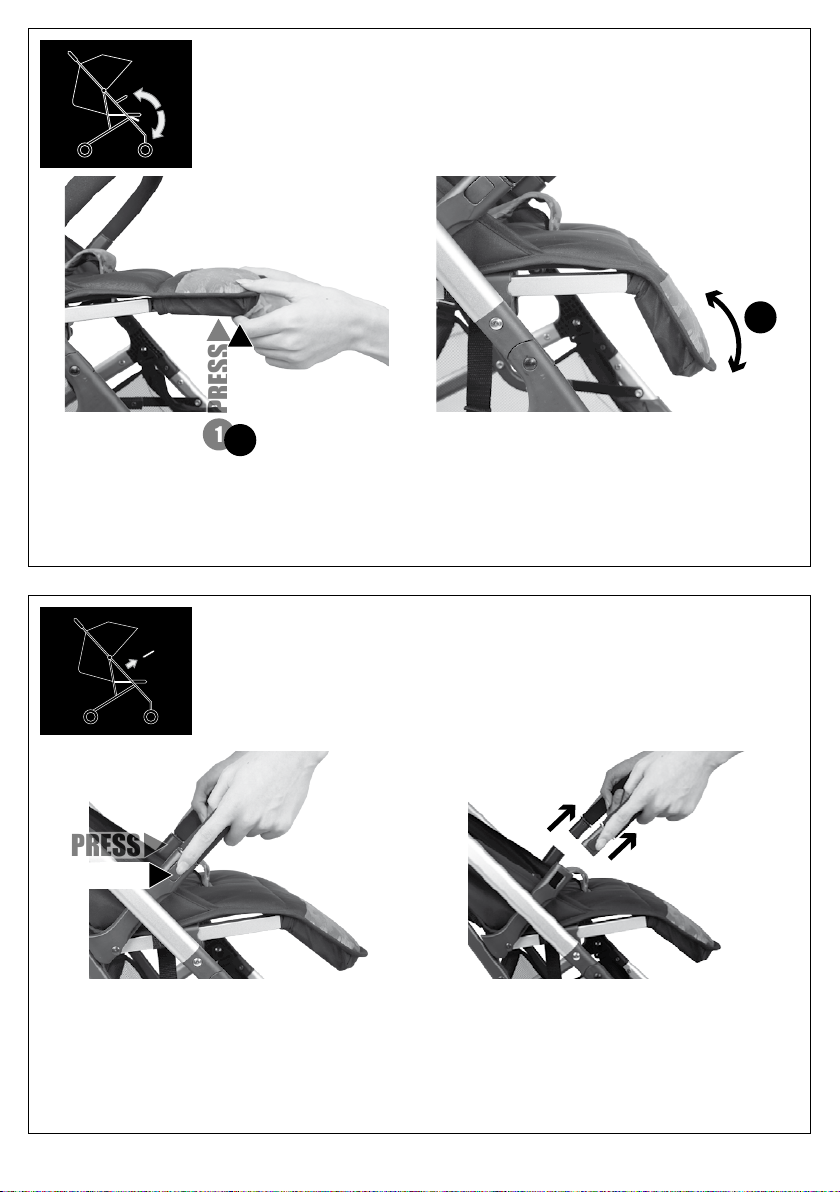 PRESS
1

PRESS