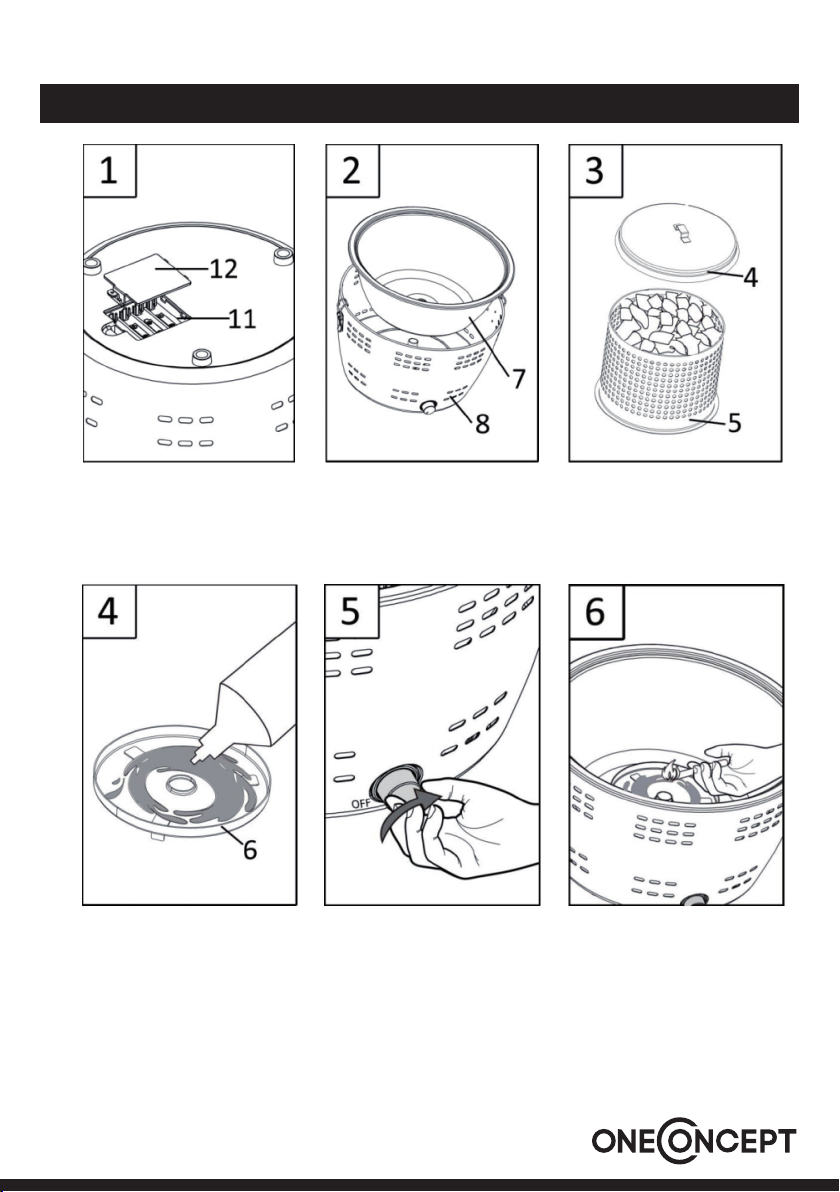 1
12
11
2
7
8
3
4
5
4
6
5
OFF
6
ONECONCEPT