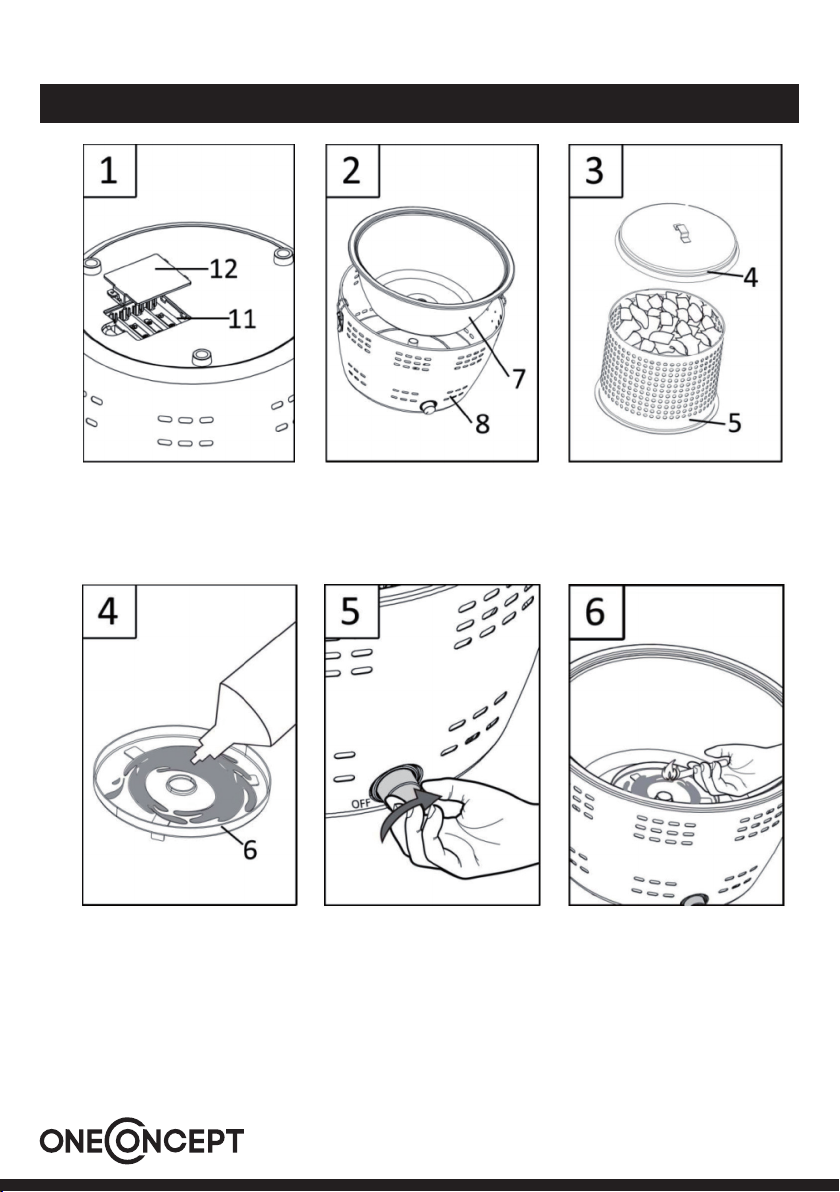 1
12
11
2
7
8
3
4
5
4
6
5
OFF
6
ONECONCEPT