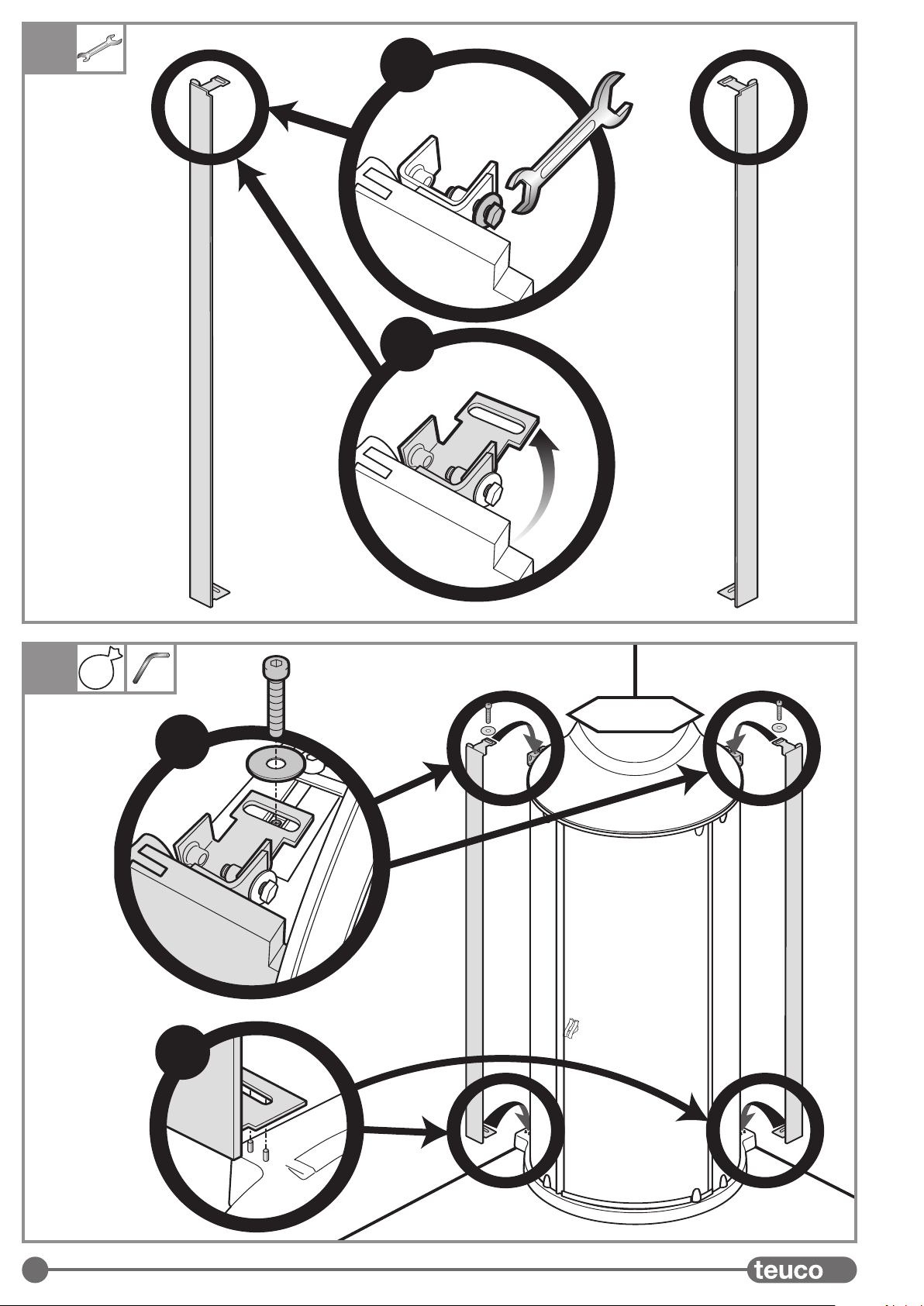 teuco