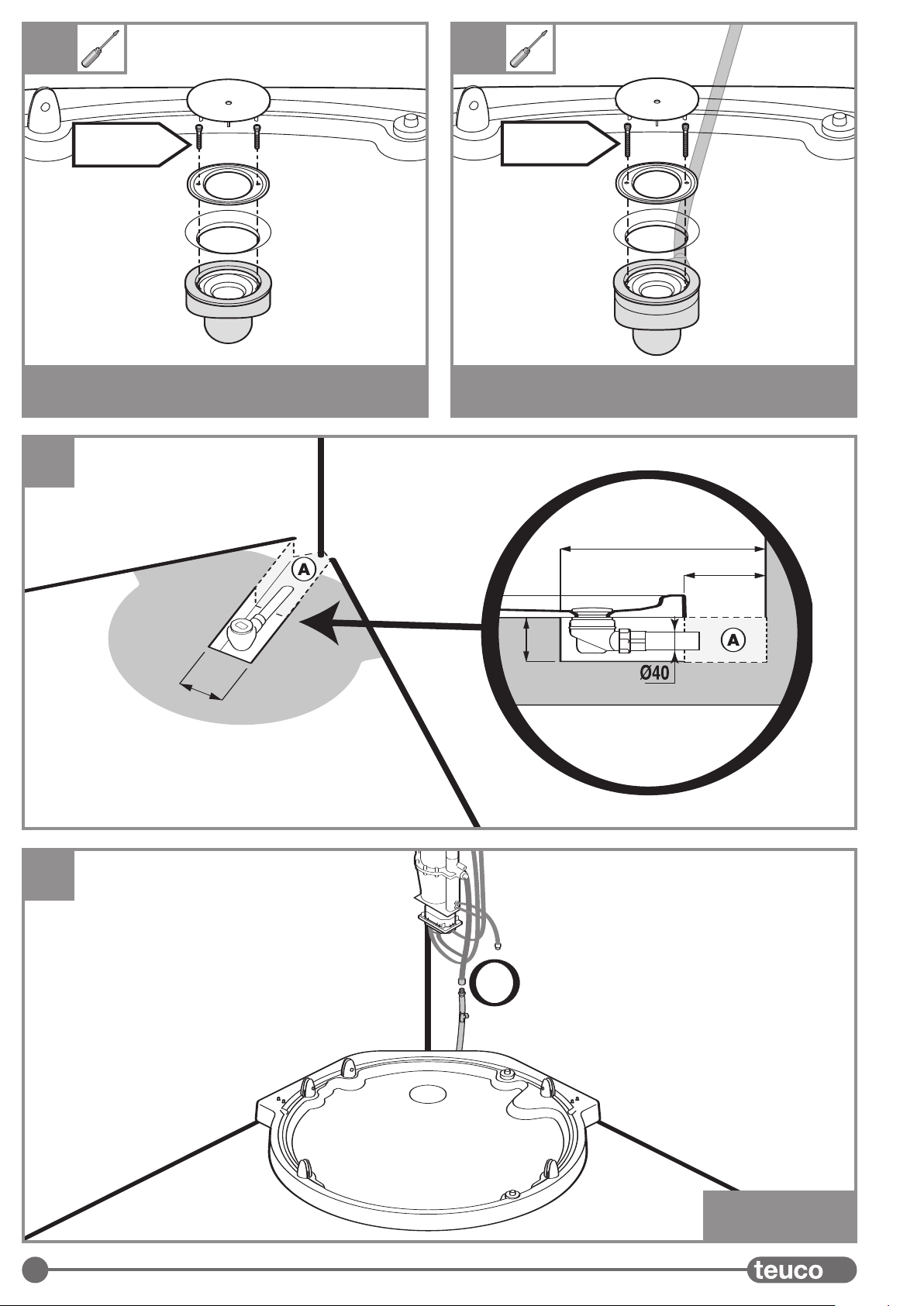 A

A

Ø40

teuco