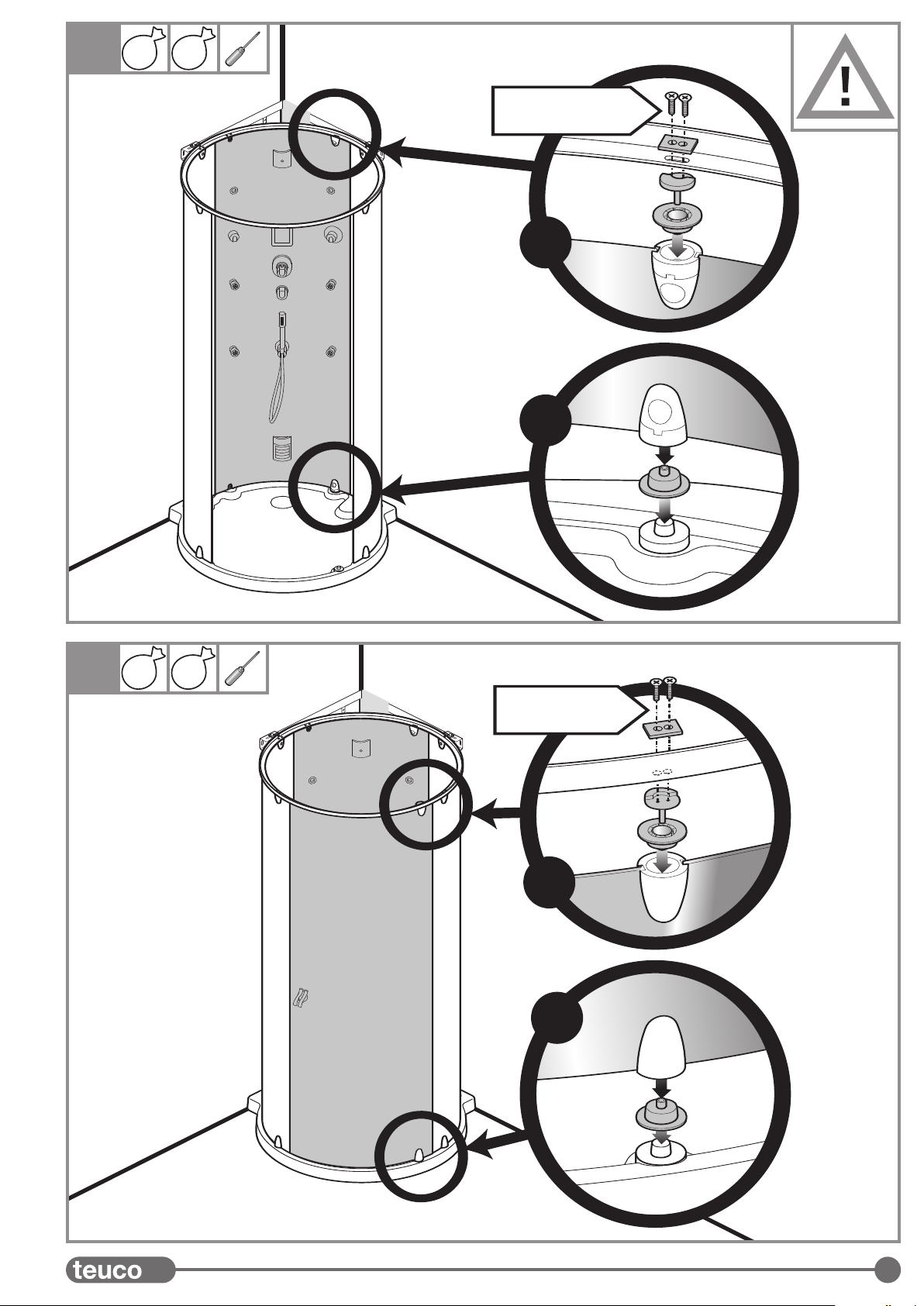 !

teuco