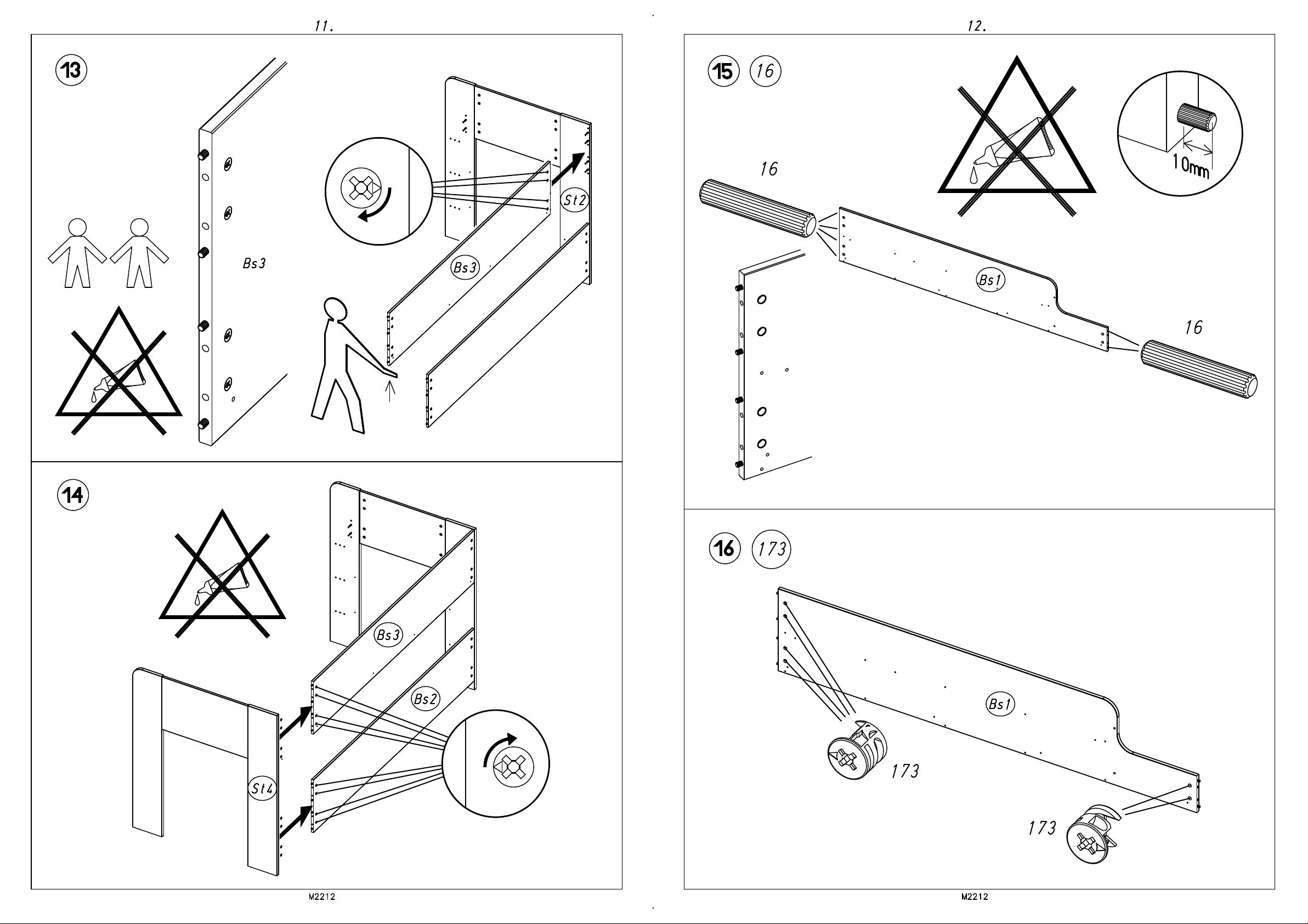 11.

13

Bs3

St2

Bs3

14

Bs3

Bs2

St4

M2212

12.

15 16

16

10mm

Bs1

16

16 173

Bs1

173

173

M2212