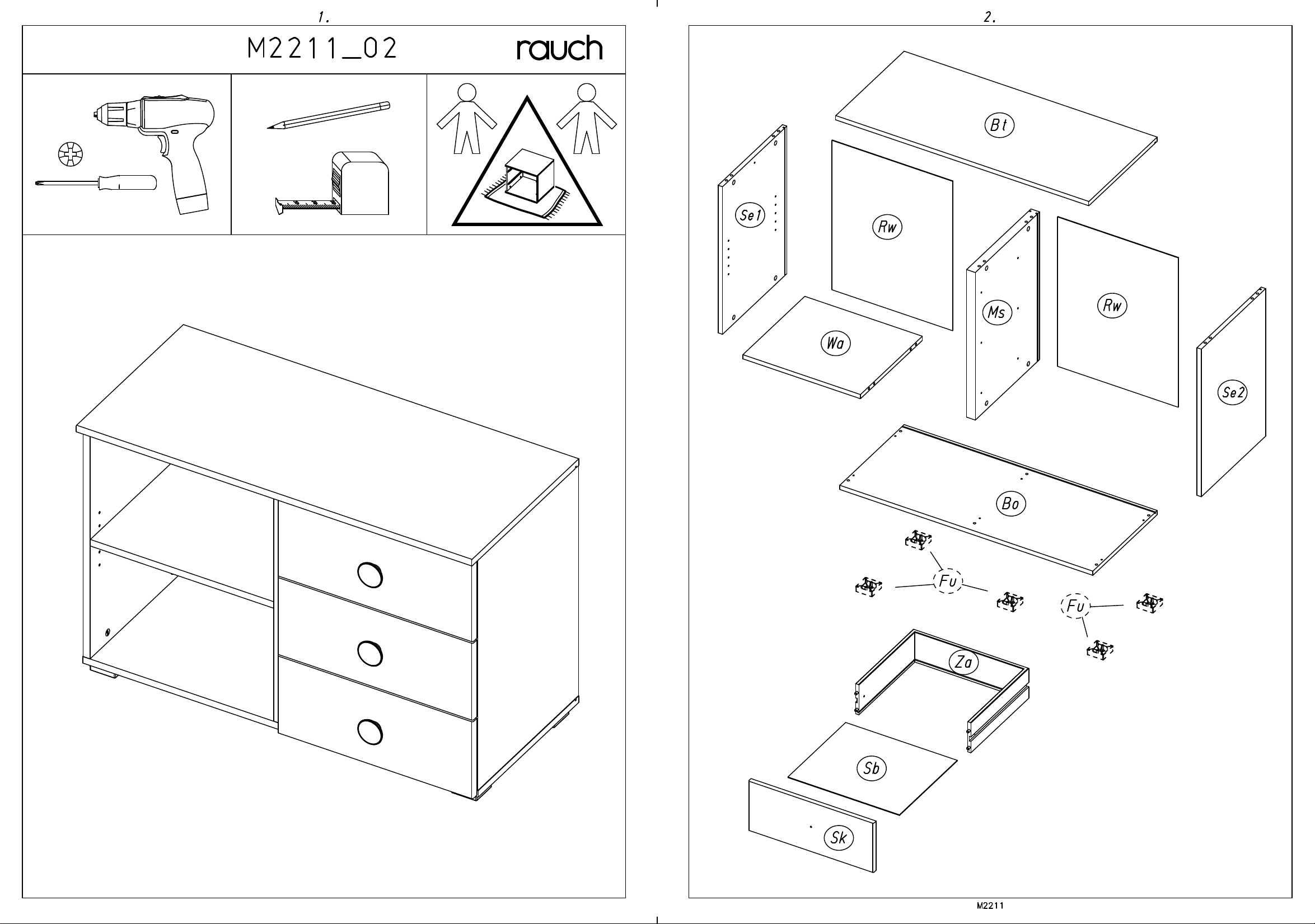 1.

M2211_02

rauch

2.

Bt

Se1

Rw

Ms

Rw

Wa

Se2

Bo

Fu

Fu

Za

Sb

Sk

M2211