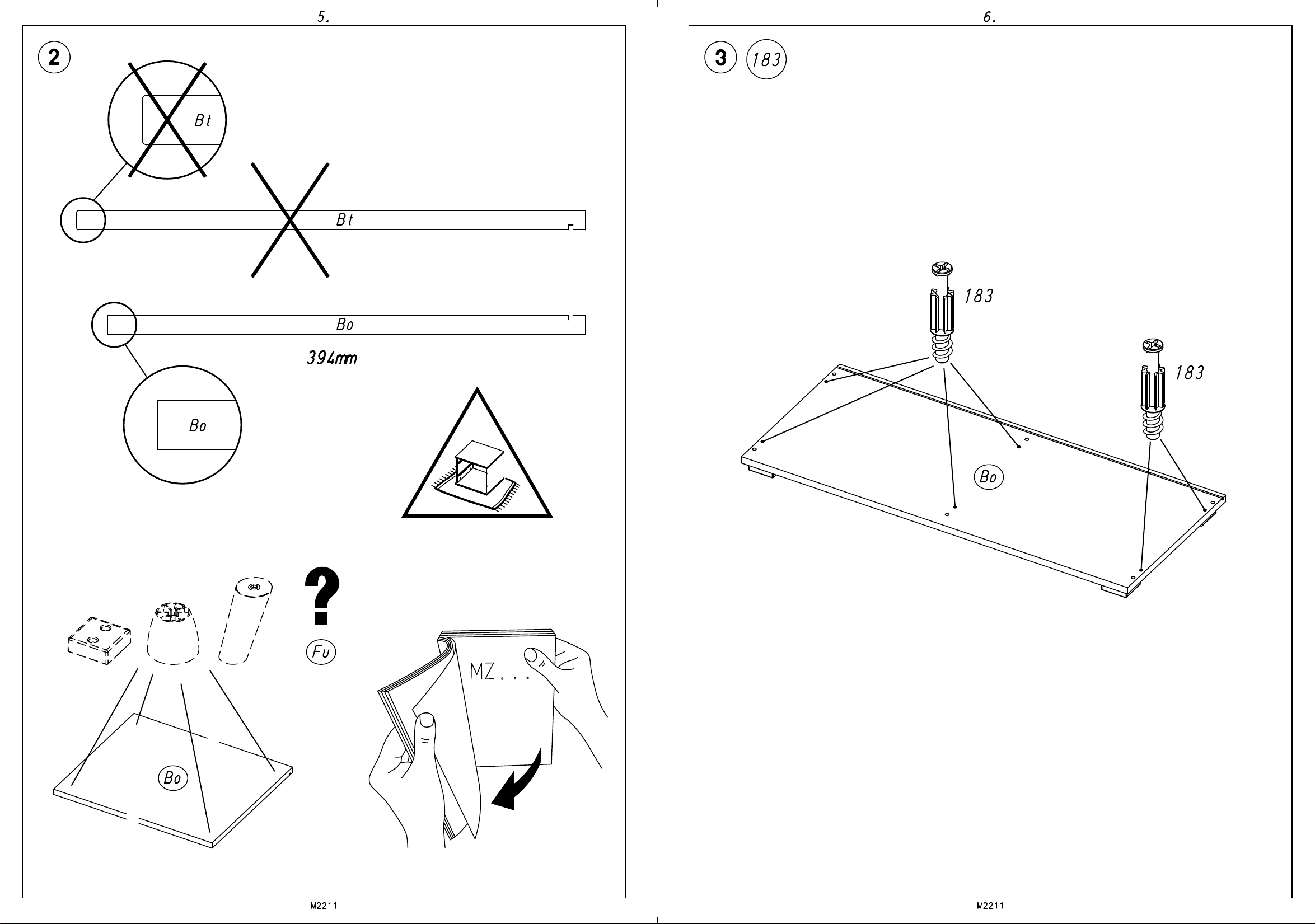 5.

2

Bt

Bt

Bo

394mm

Bo

?

Fu

MZ...

Bo

M2211

6.

3

183

183

183

Bo

M2211