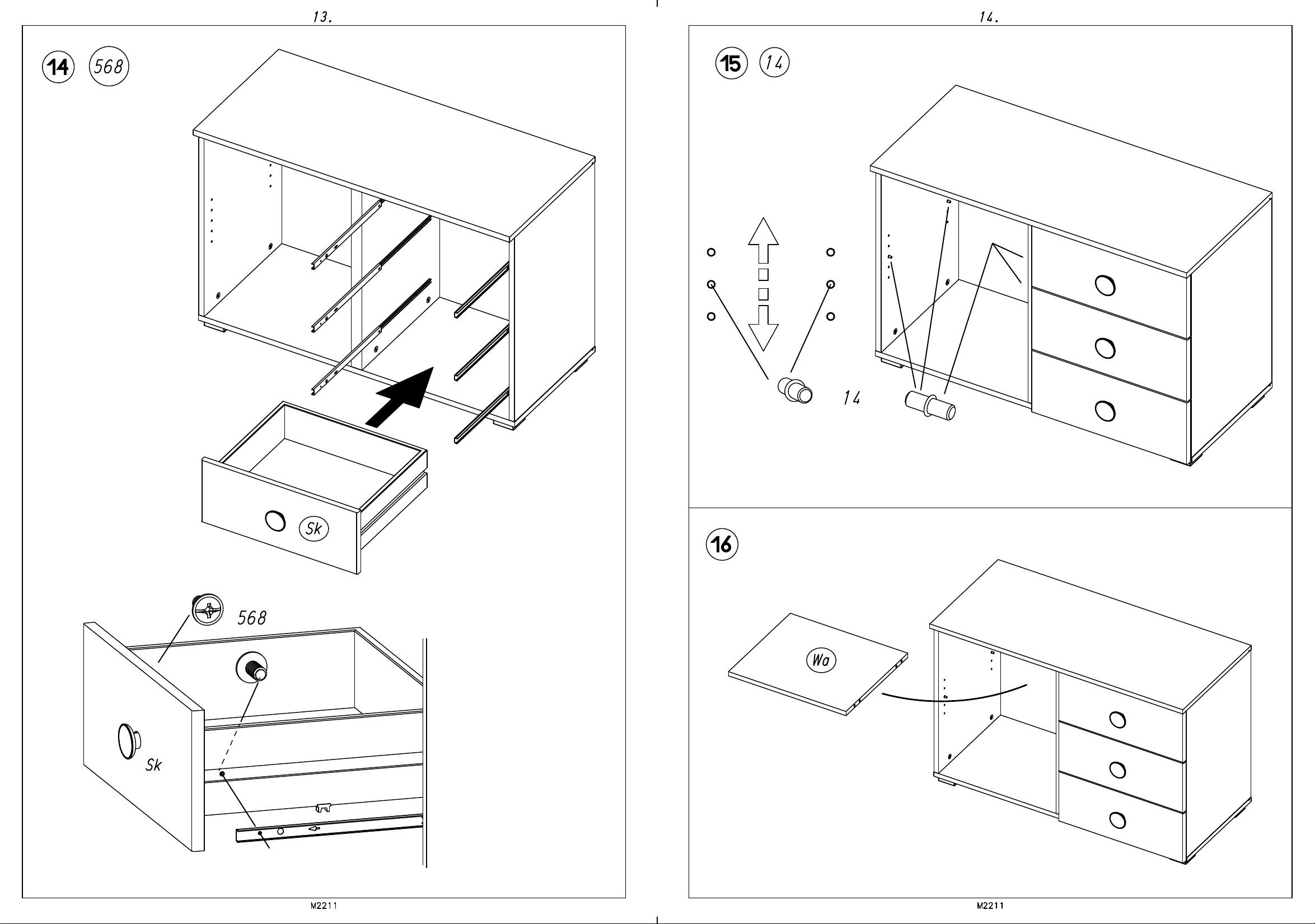 13.

14 568

Sk

568

Sk

M2211

14.

15 14

14

16

Wa

M2211