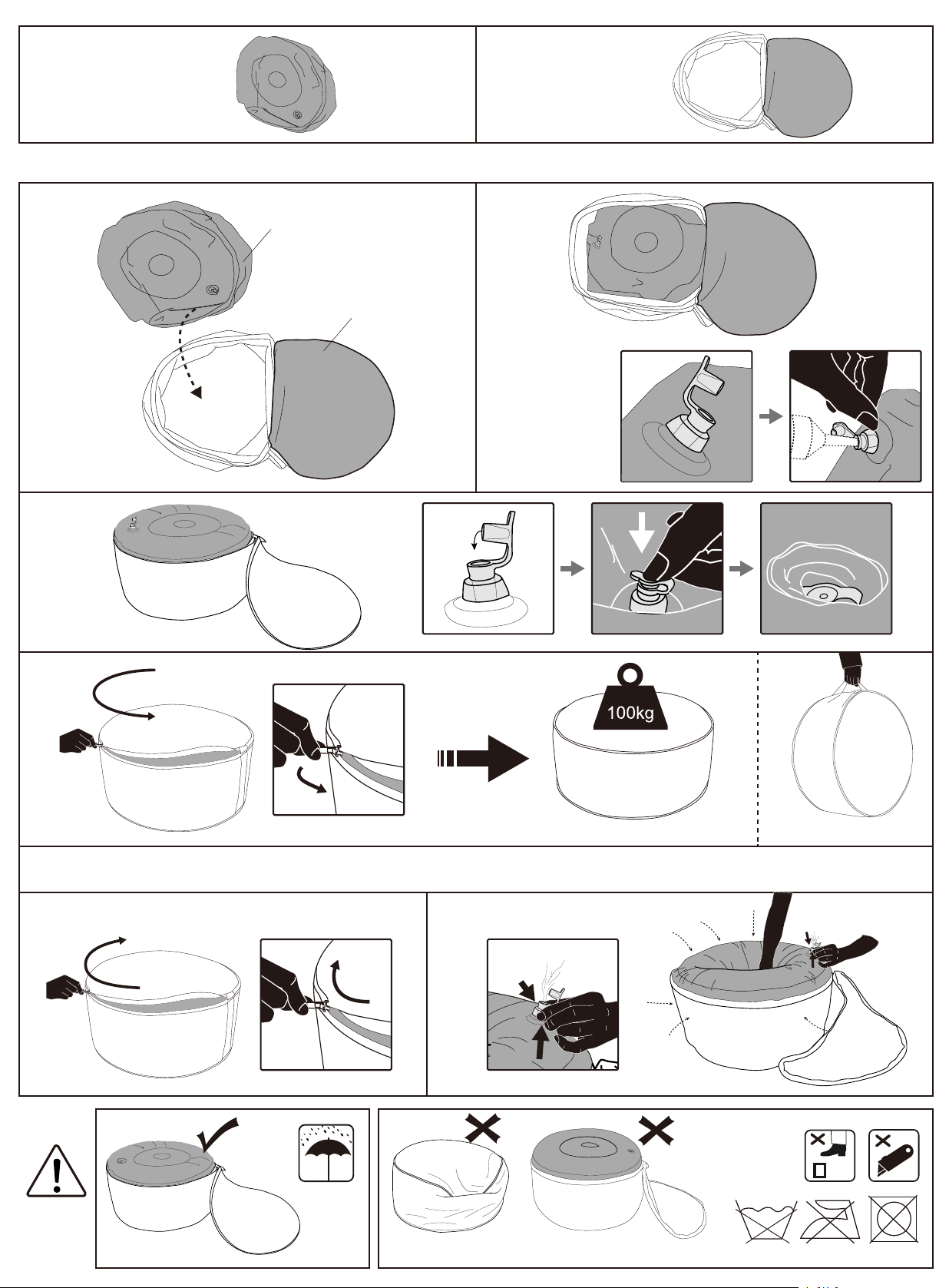 100kg