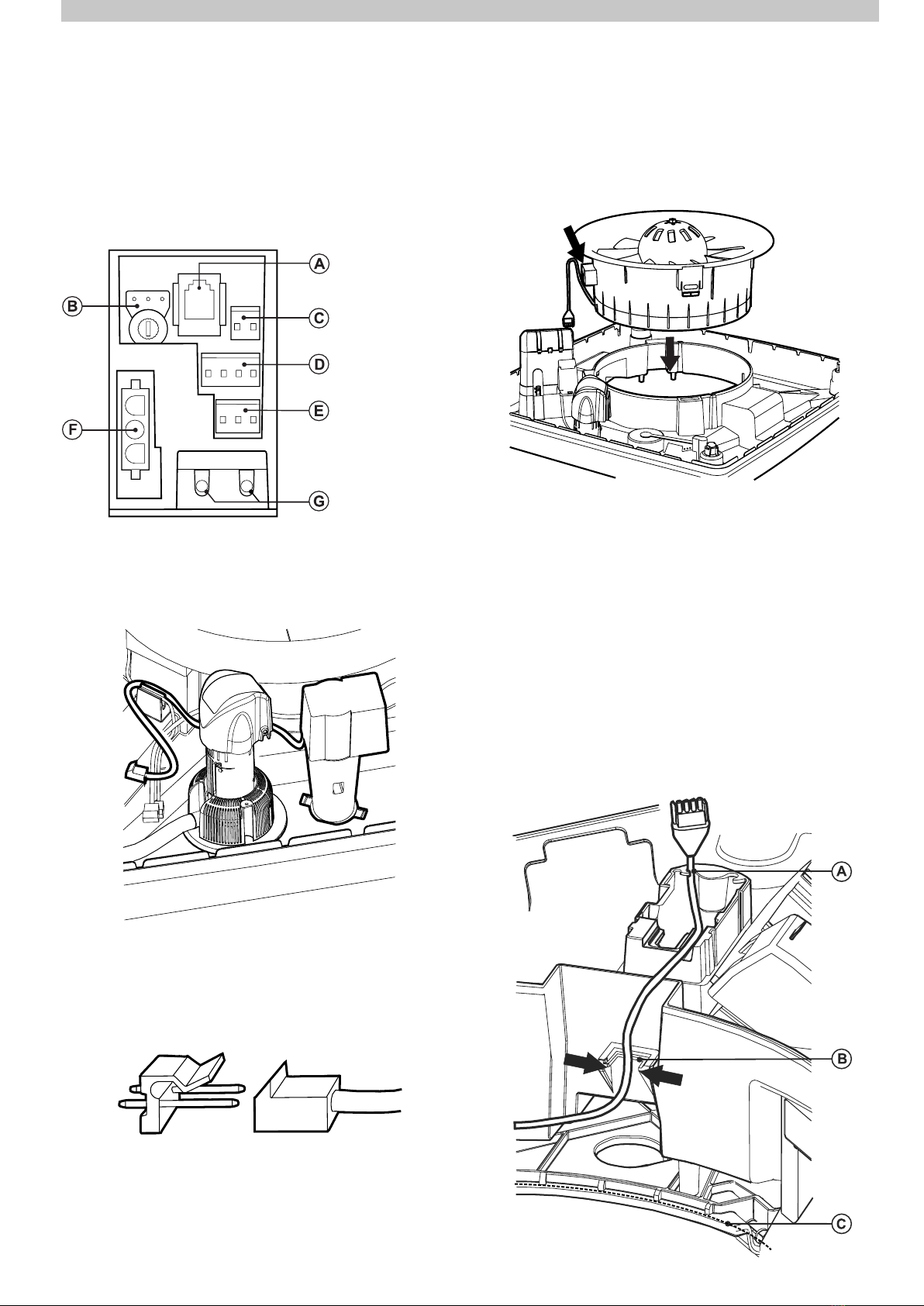 A
B
C
D
E
F
G

A
B
C