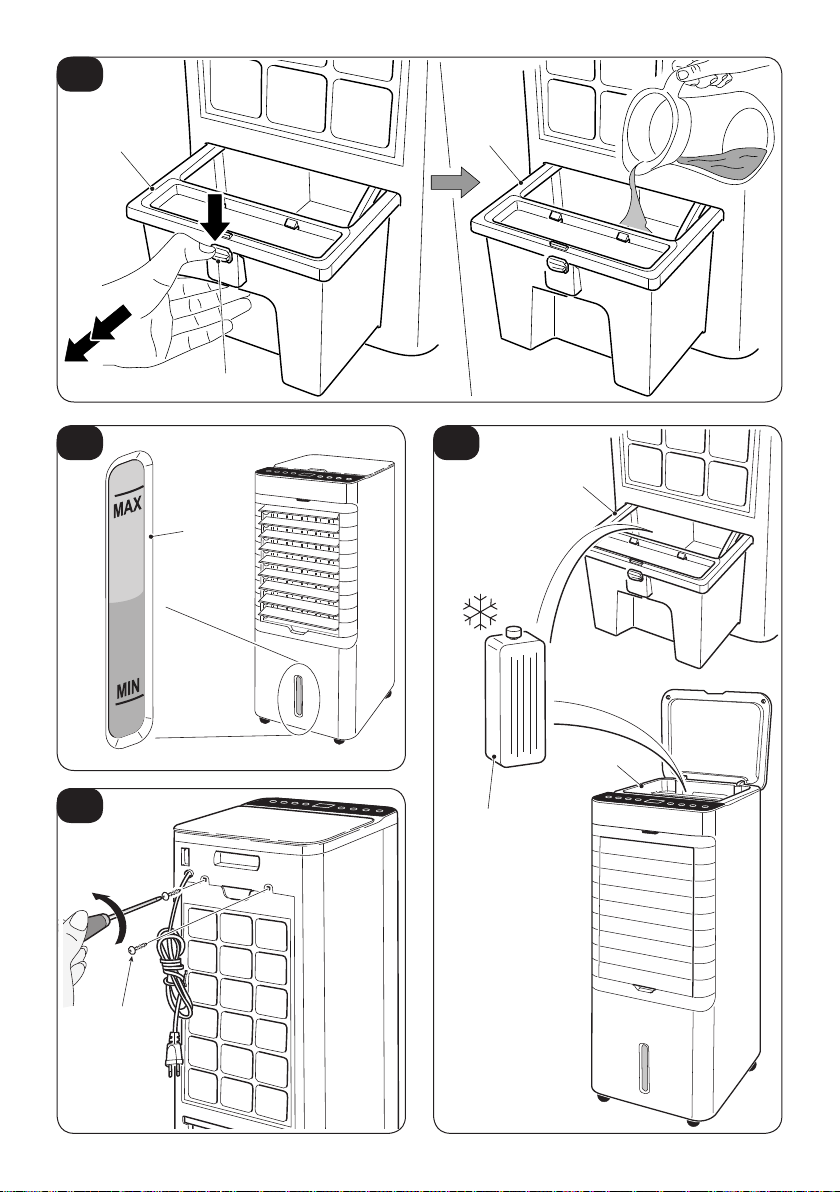 MAX

MIN