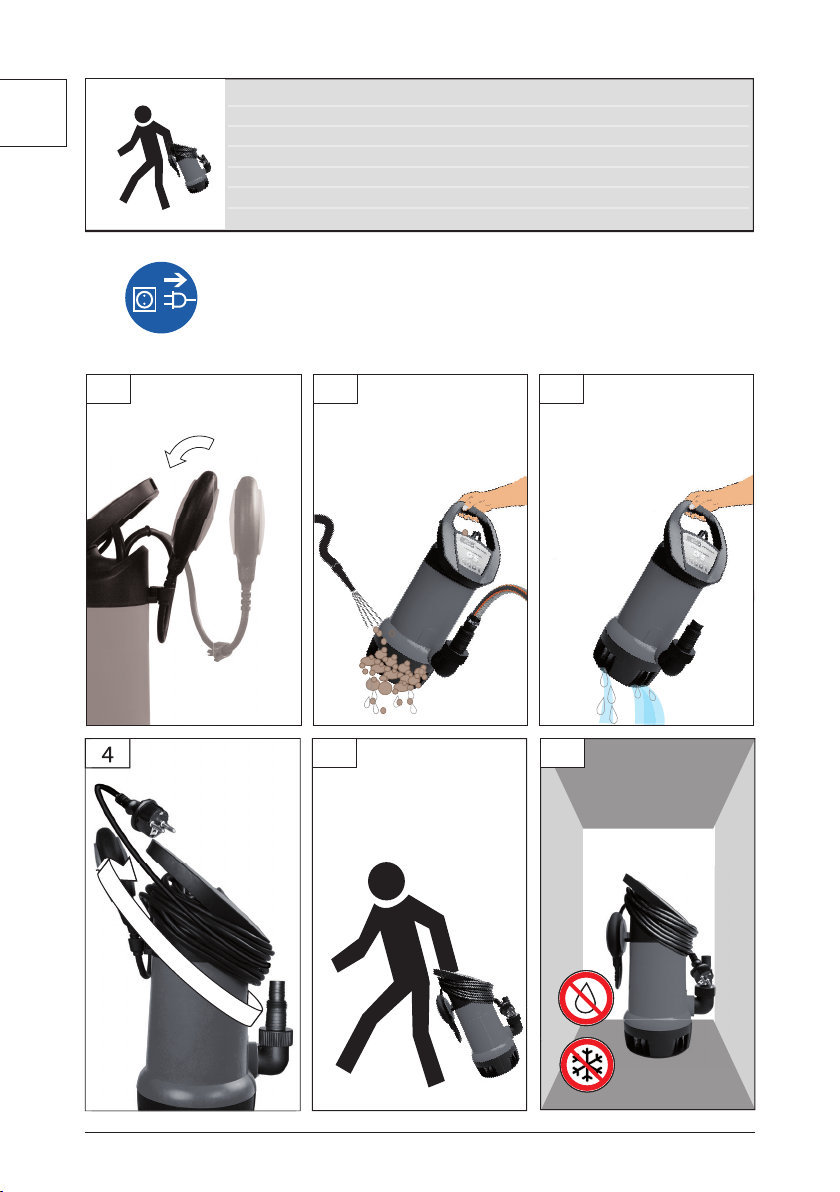 4