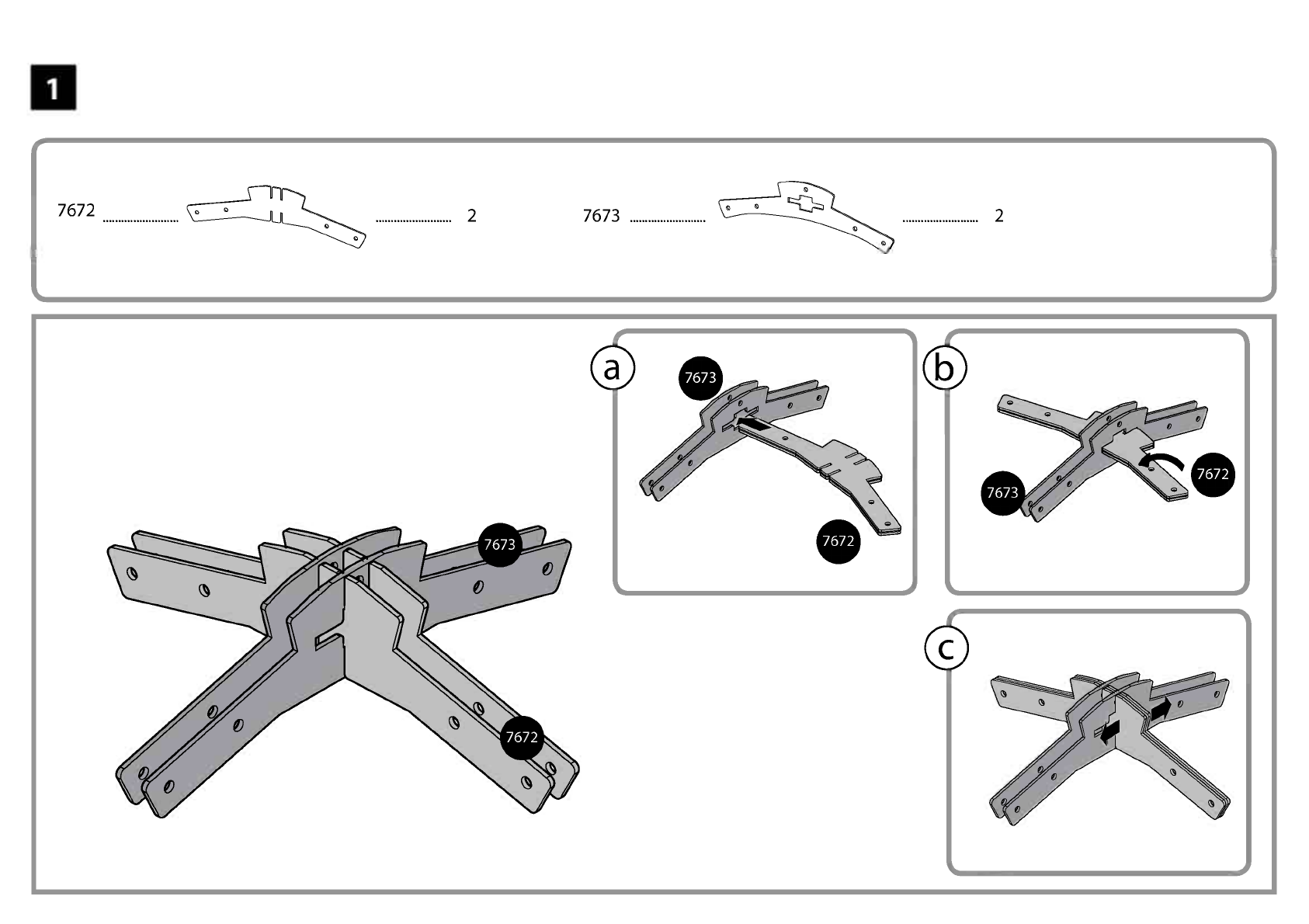 1

7672 ........................ ........................ 2

7673 ........................ ........................ 2

7673

7672

a

7673

7672

b

7673

7672

c