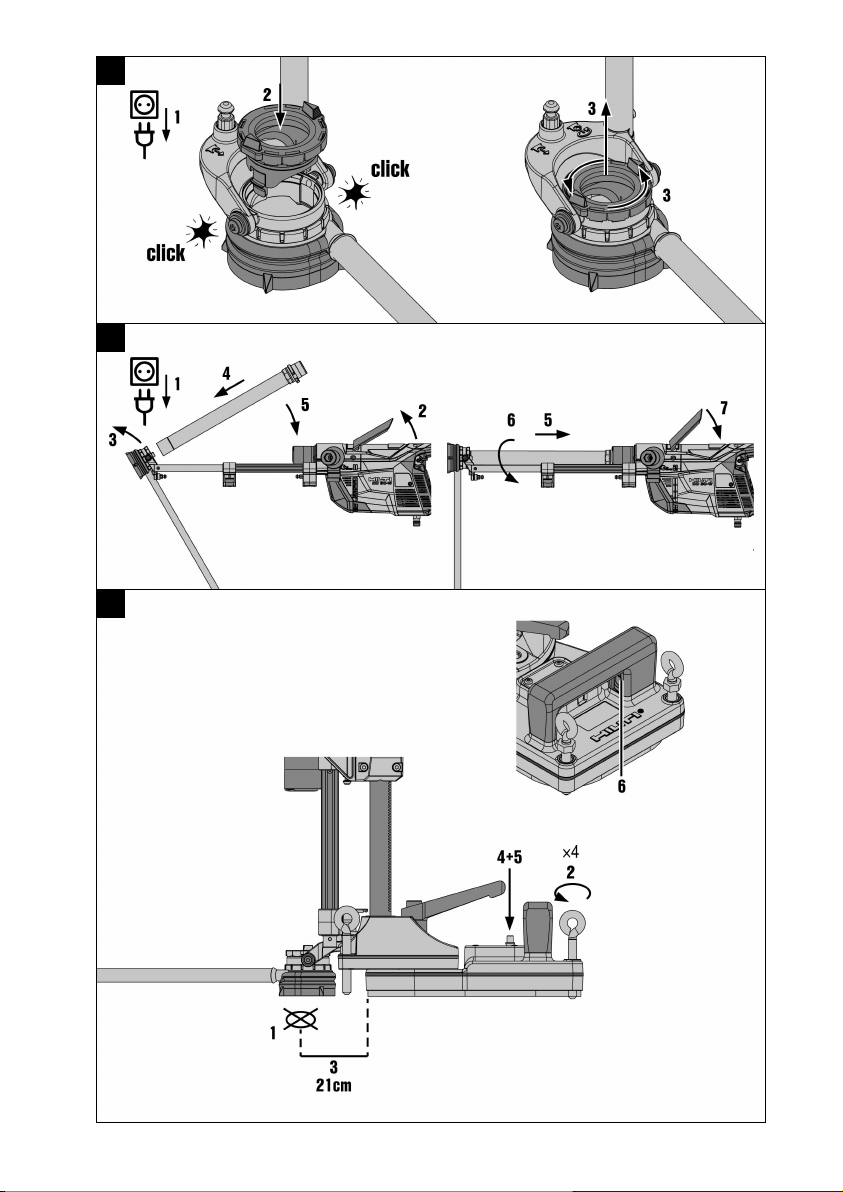 1
2
click
click
3
3

1
4
5
2
3
6
5
7

6
4+5
×4
2
1
3
21cm