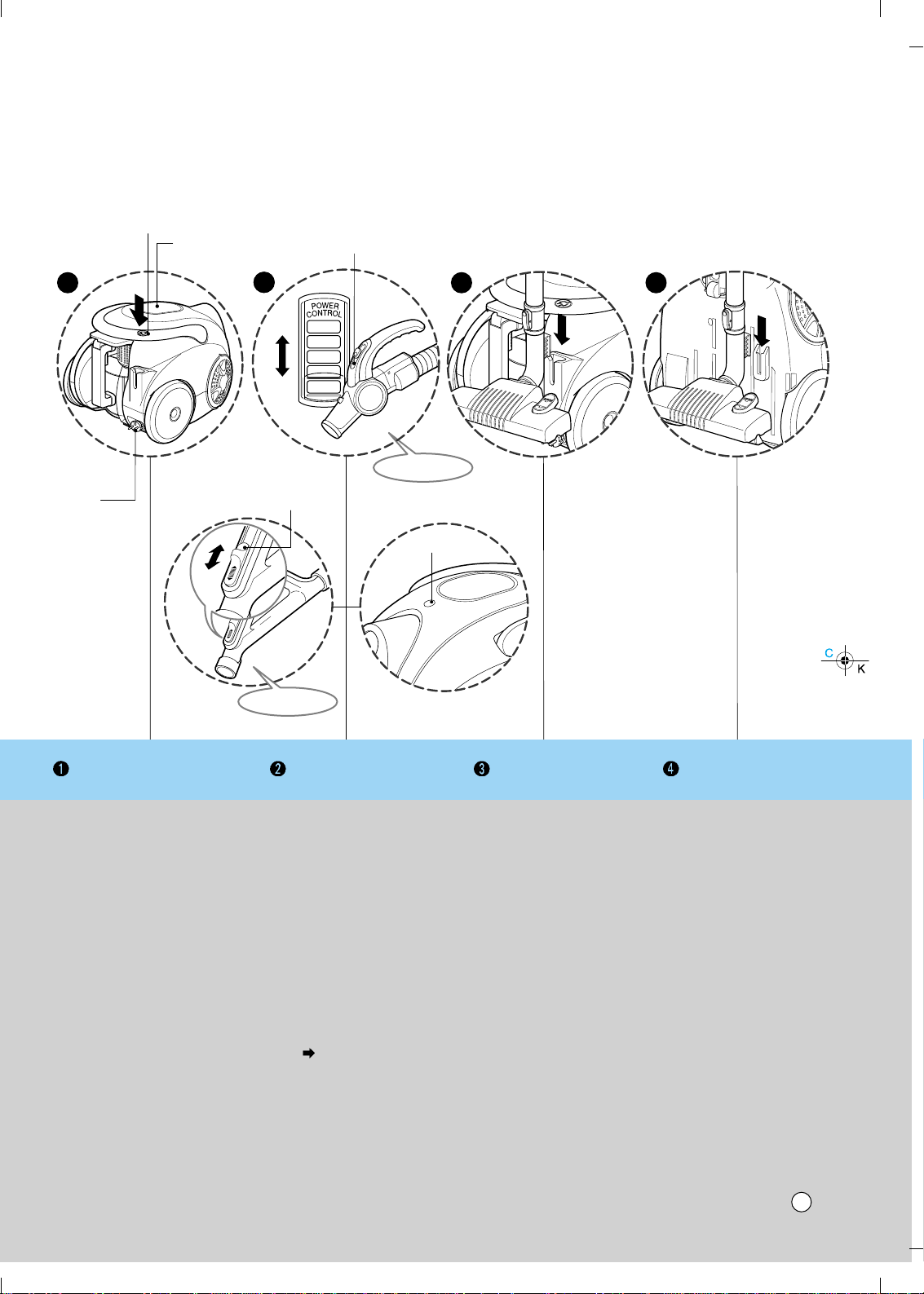 POWER CONTROL

C
K

❶ ❷ ❸ ❹