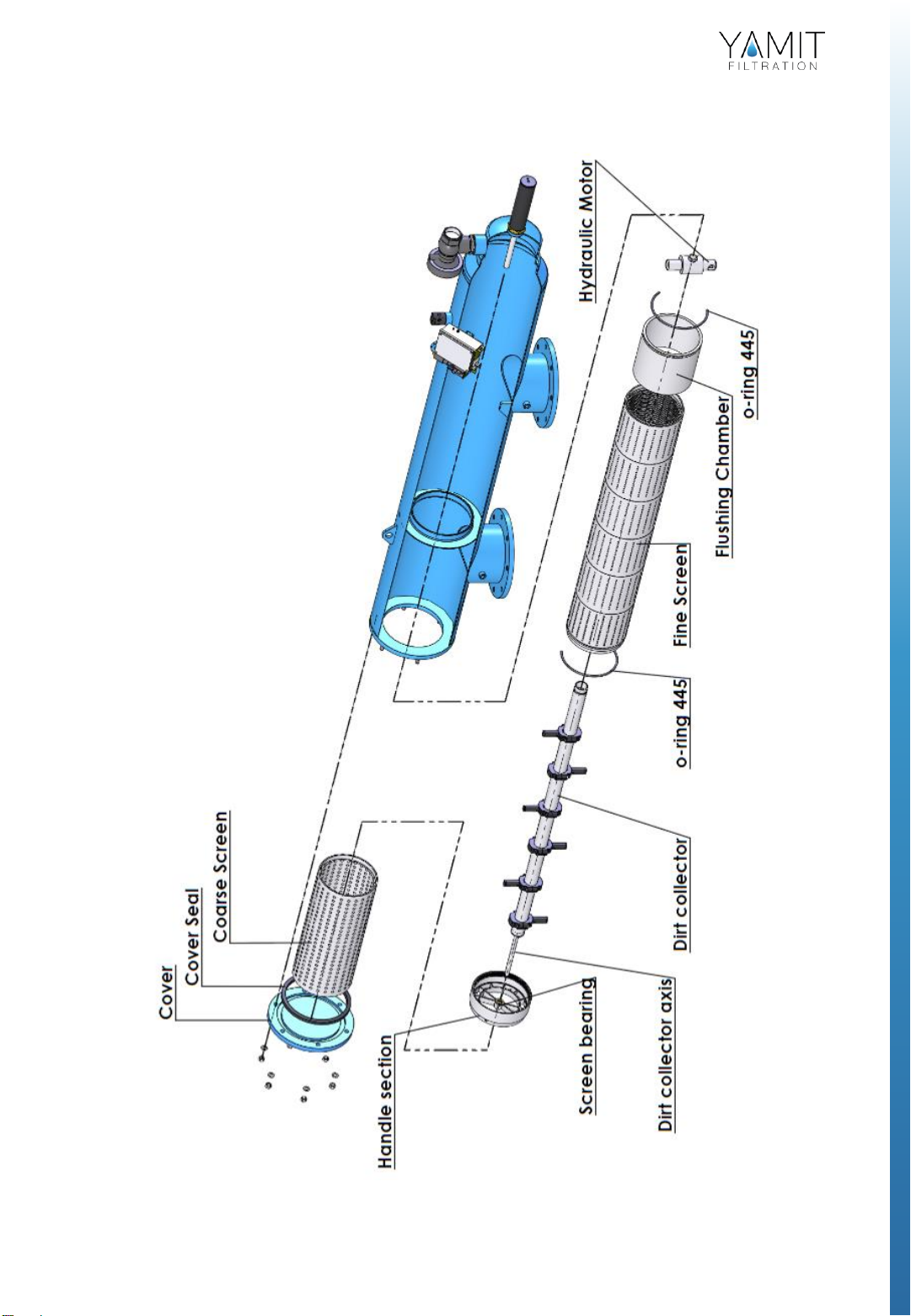 YAMIT
FILTRATION

Cover
Cover Seal
Coarse Screen
Handle section
Screen bearing
Dirt collector axis
Dirt collector
o-ring 445
Fine Screen
Flushing Chamber
o-ring 445
Hydraulic Motor