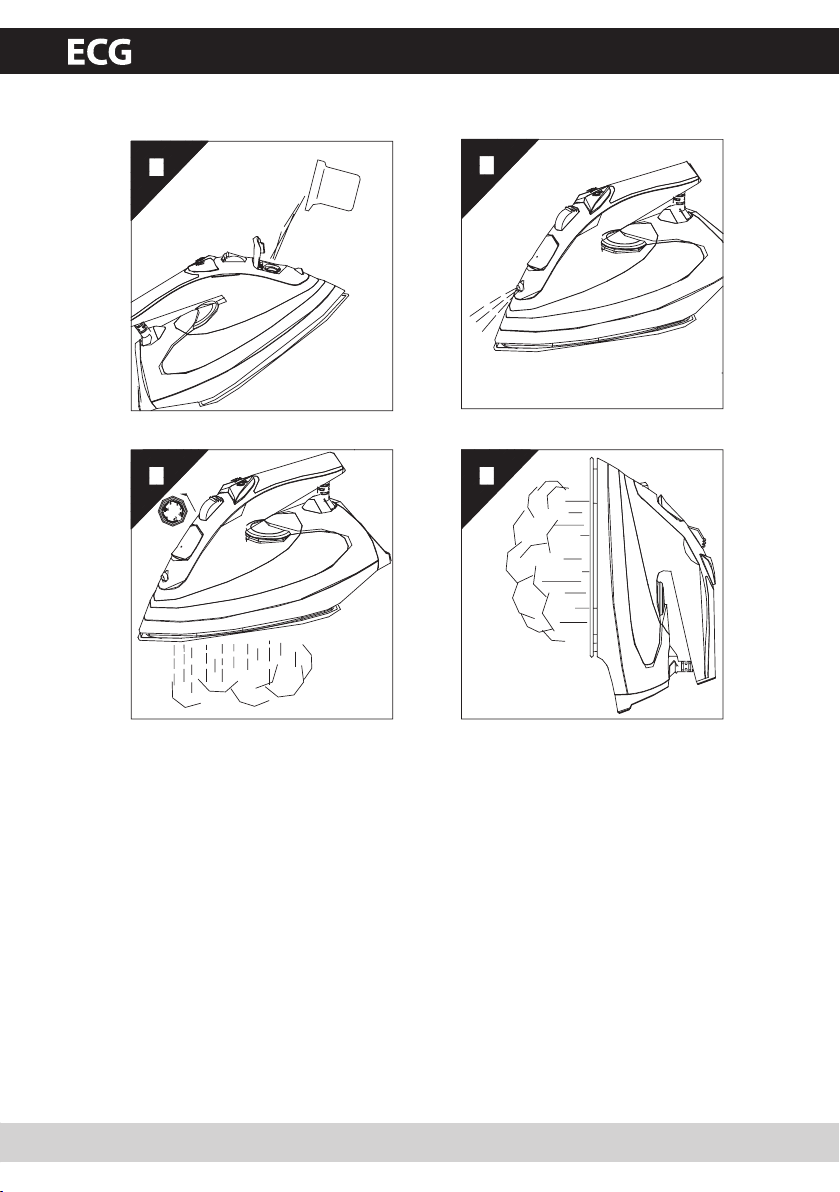 ECG