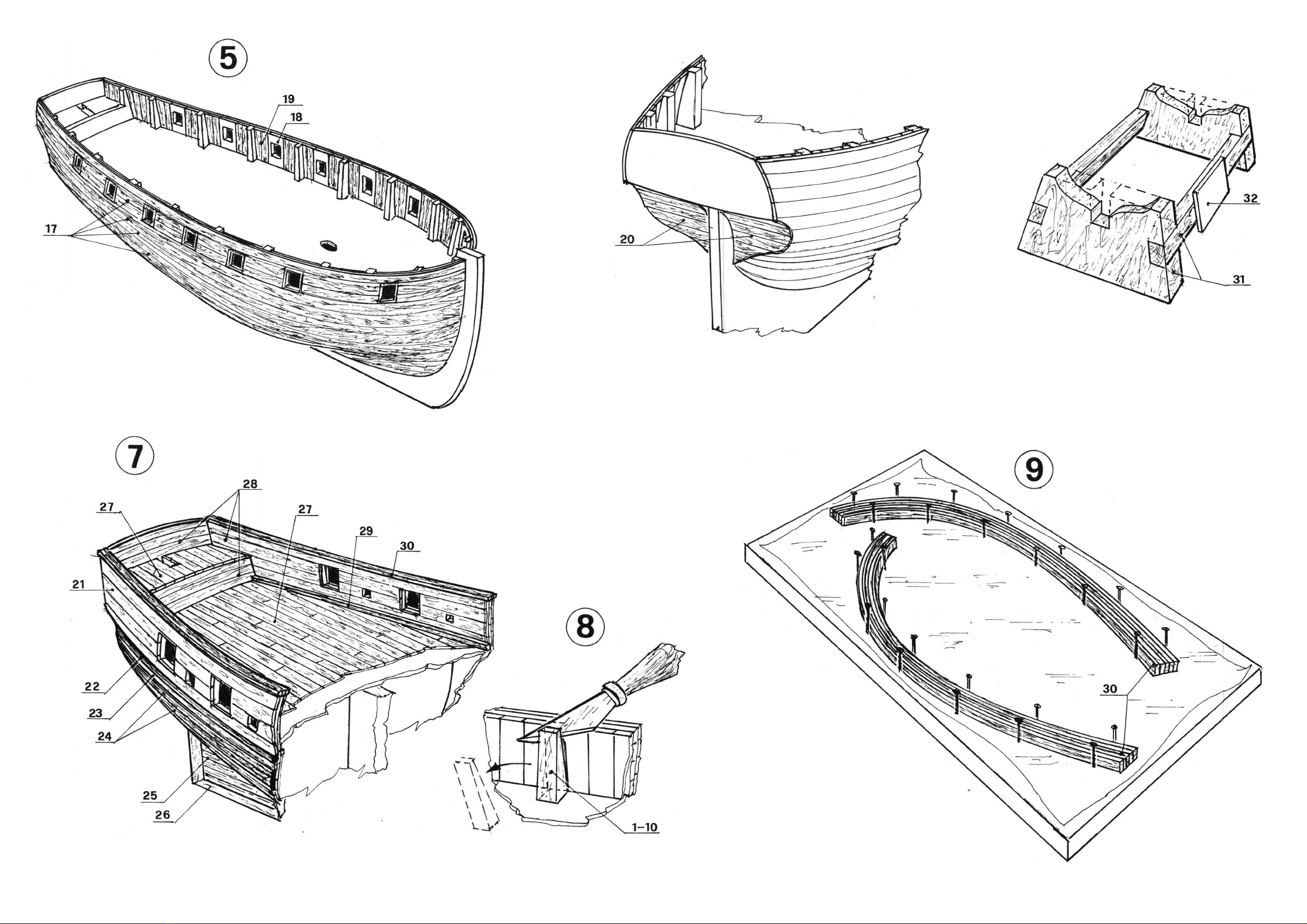 5

19

18

17

20

32

31

7

28

27

27

29

30

21

22

23

24

25

26

8

1–10

9

30