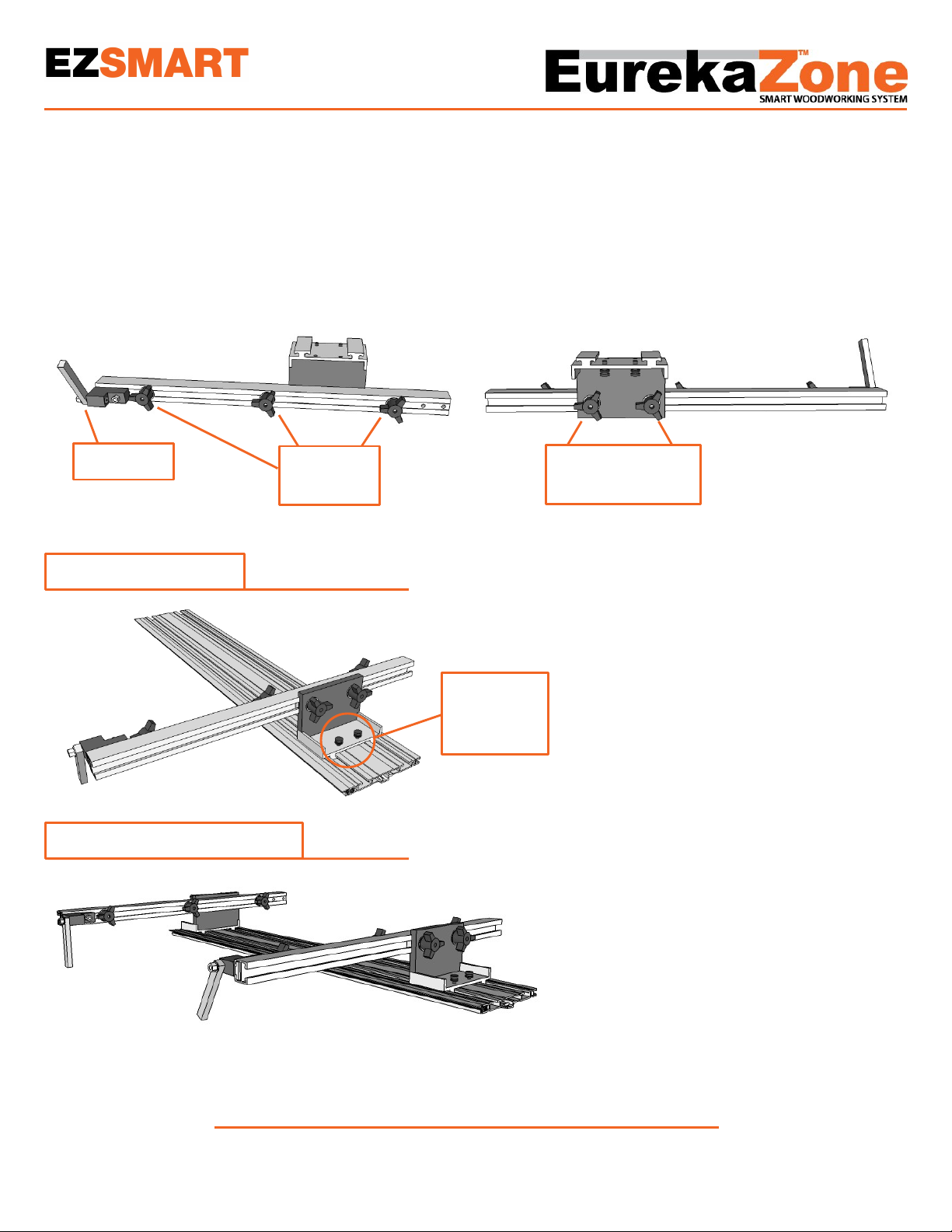 EZSMART

EurekaZone™
SMART WOODWORKING SYSTEM