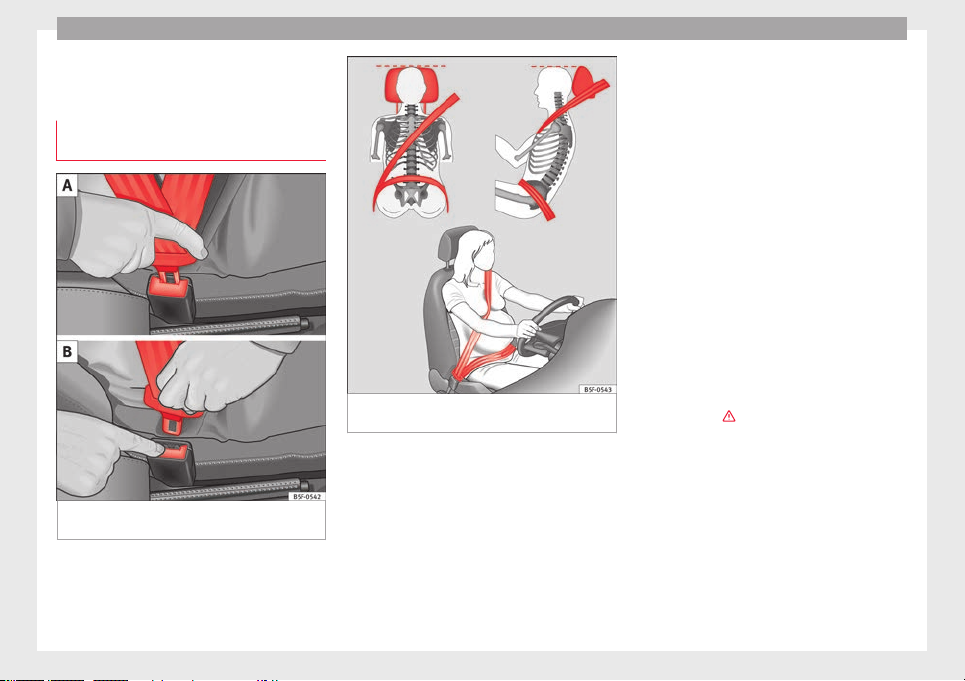 A

B

B5F-0542

B5F-0543