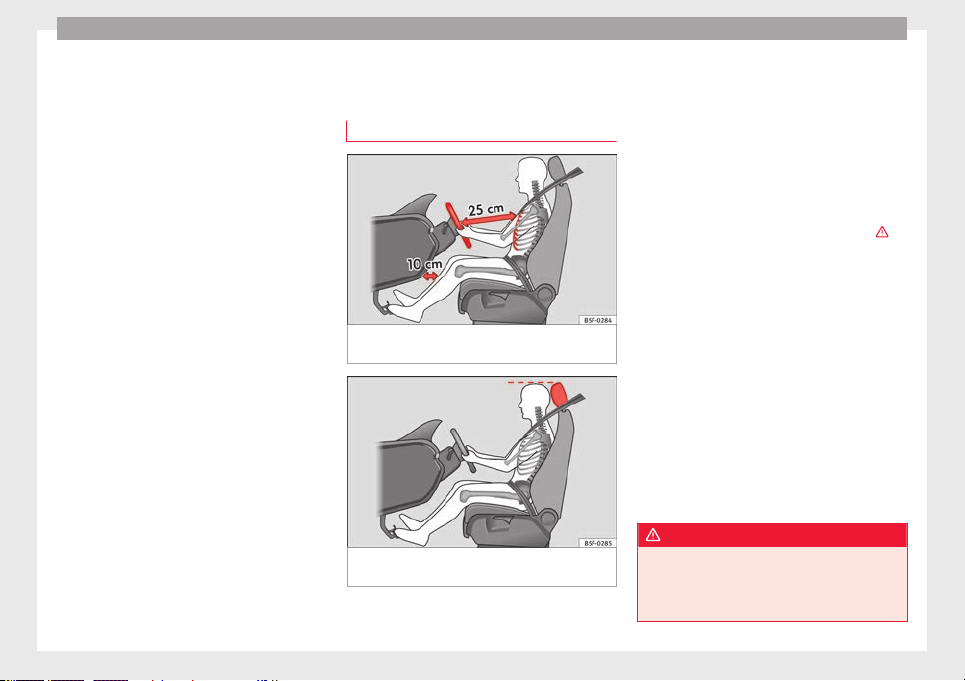 25 cm

10 cm

B5F-0284

B5F-0285