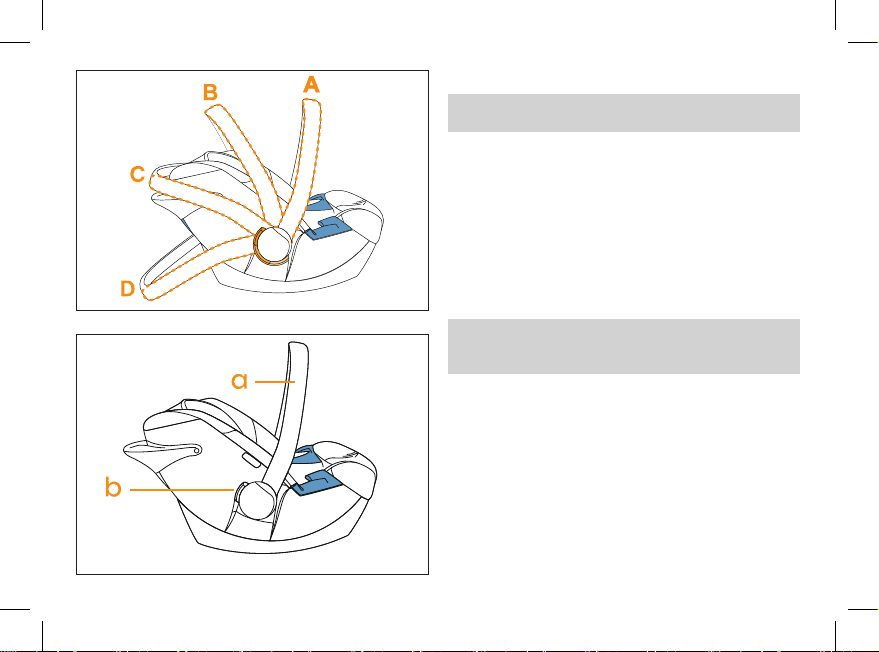 B
A
C
D

a
b