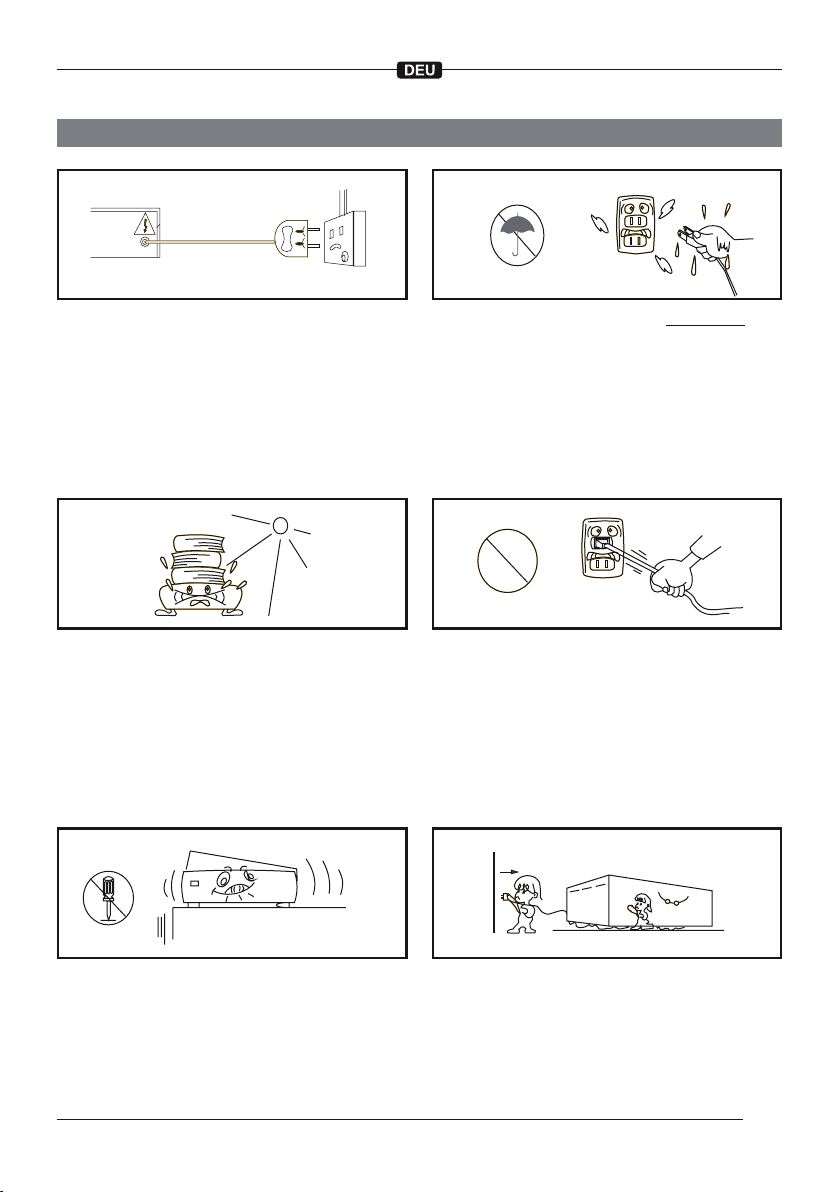 DEU