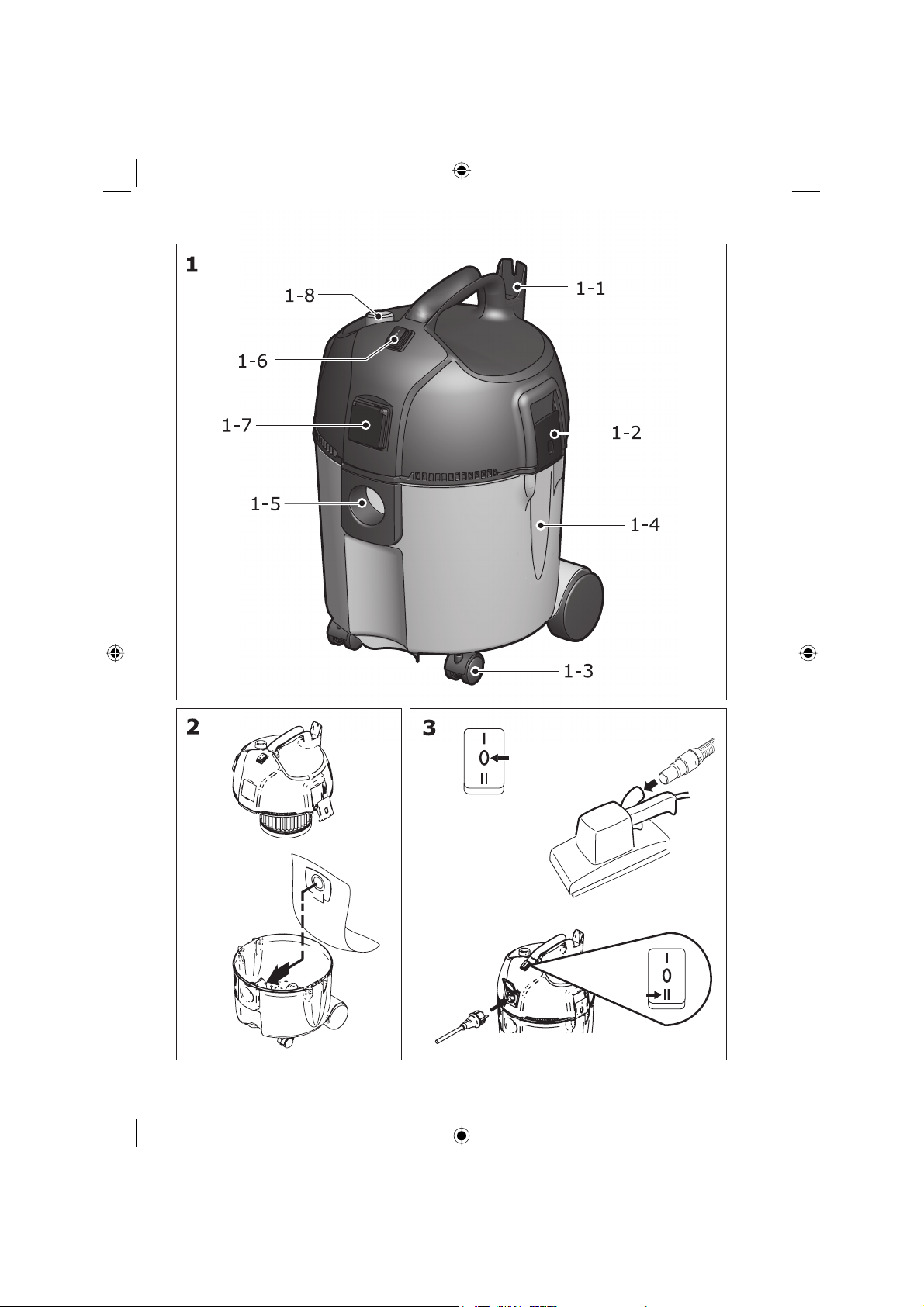 1

1-8

1-1

1-6

1-7

1-2

1-5

1-4

1-3

2

3

I
0
II

I
0
II