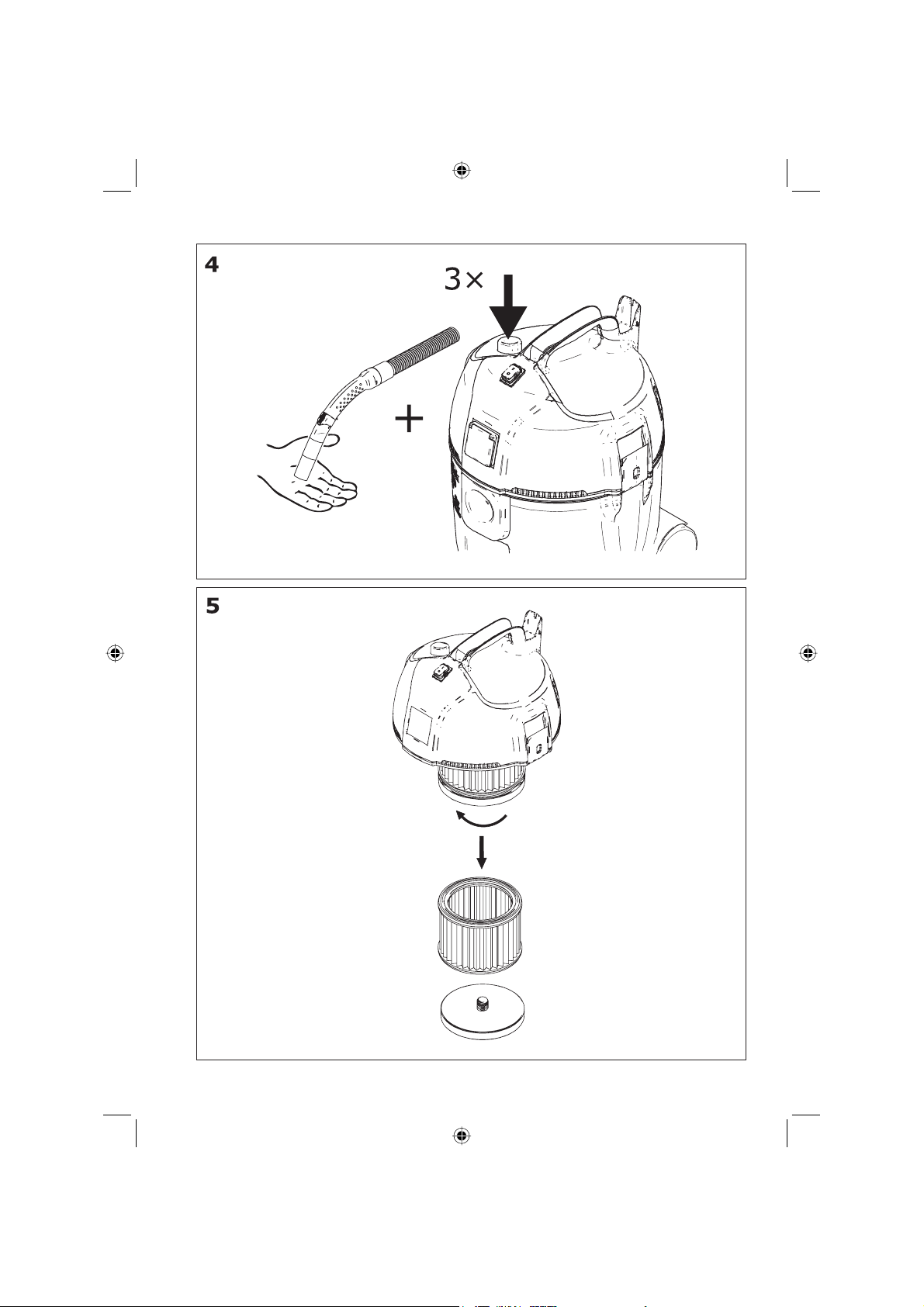 4

3×

+

5