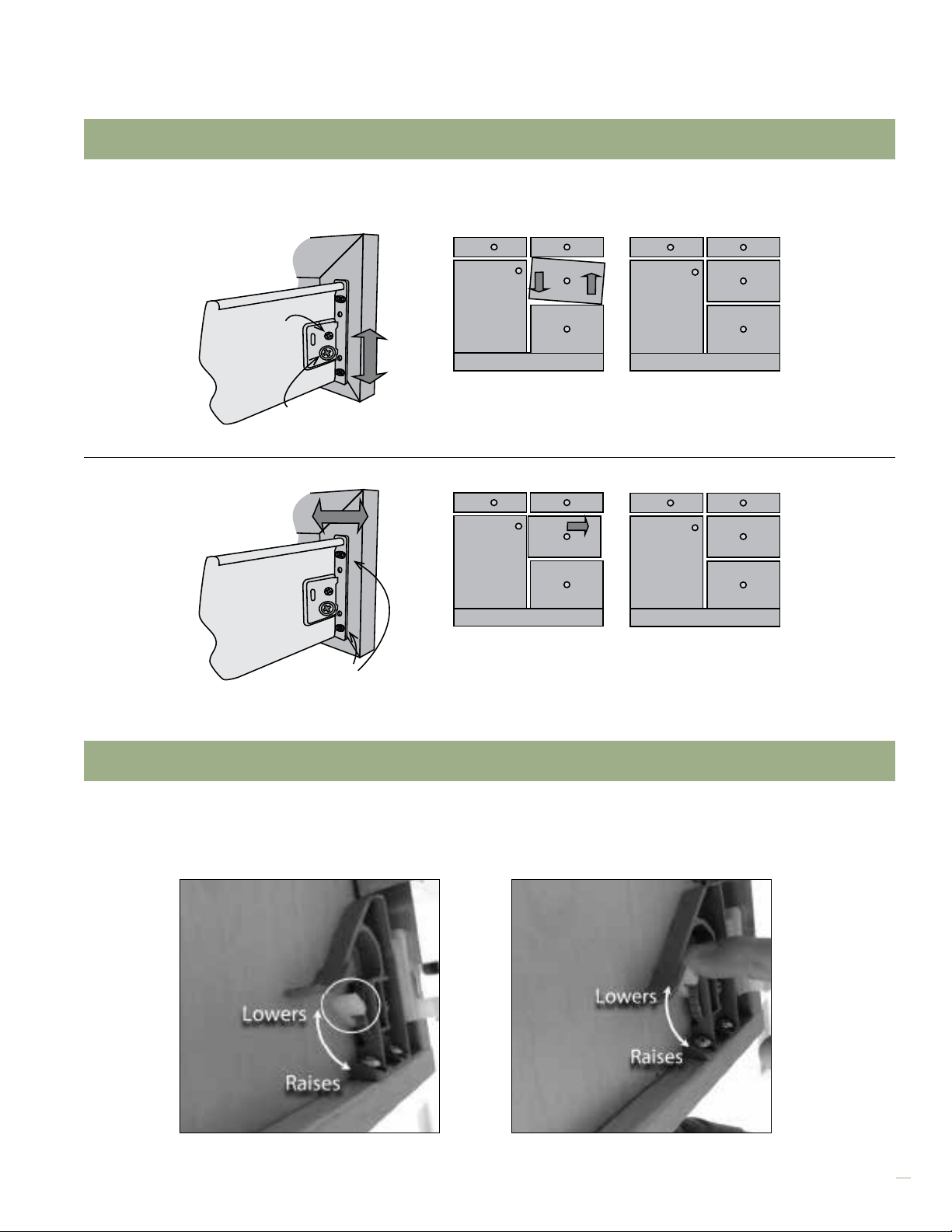 Lowers

Raises

Lowers

Raises