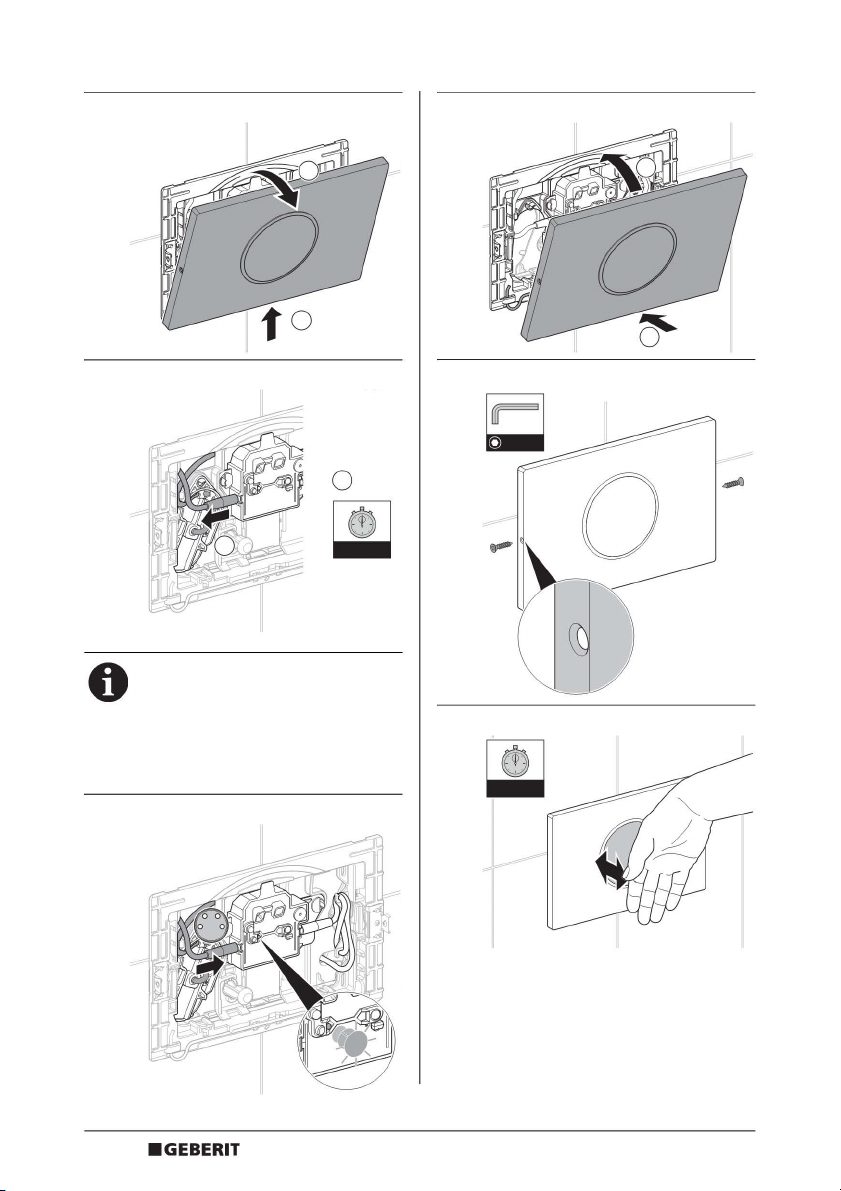 GEBERIT