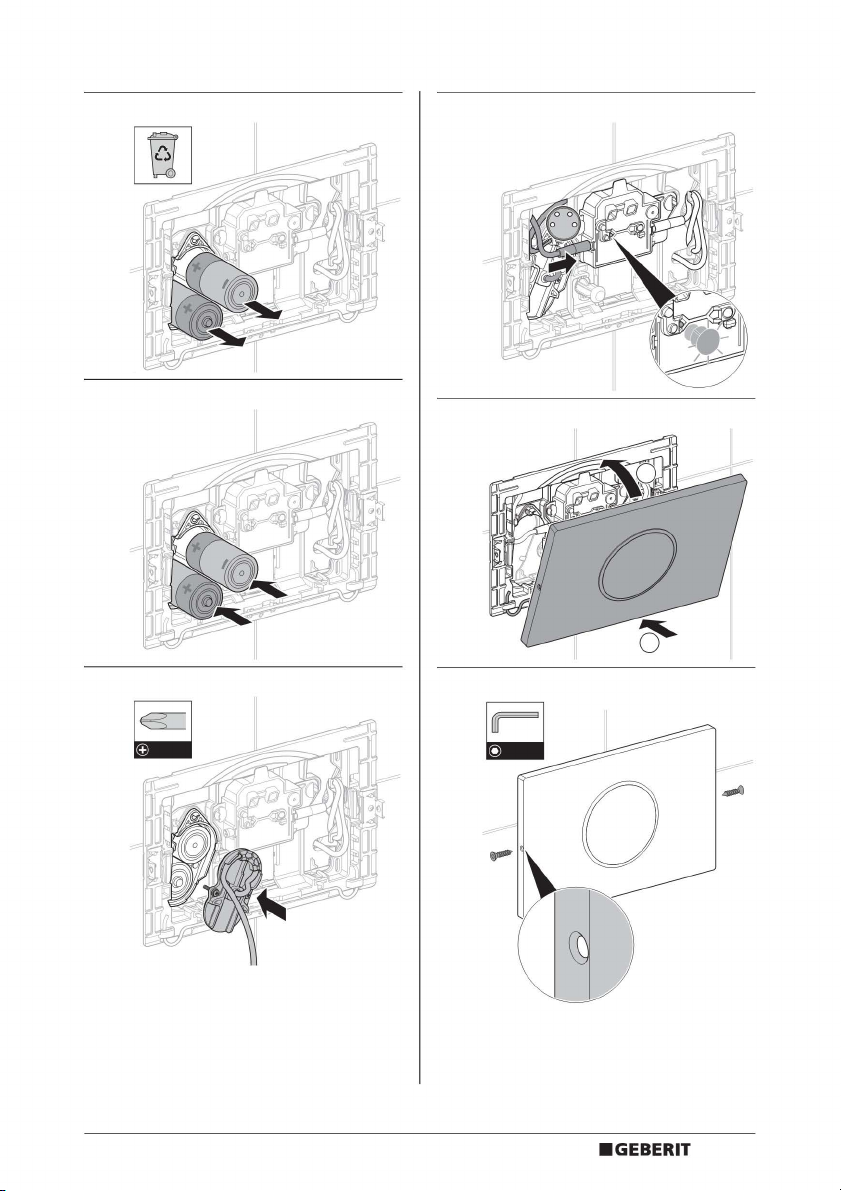 GEBERIT