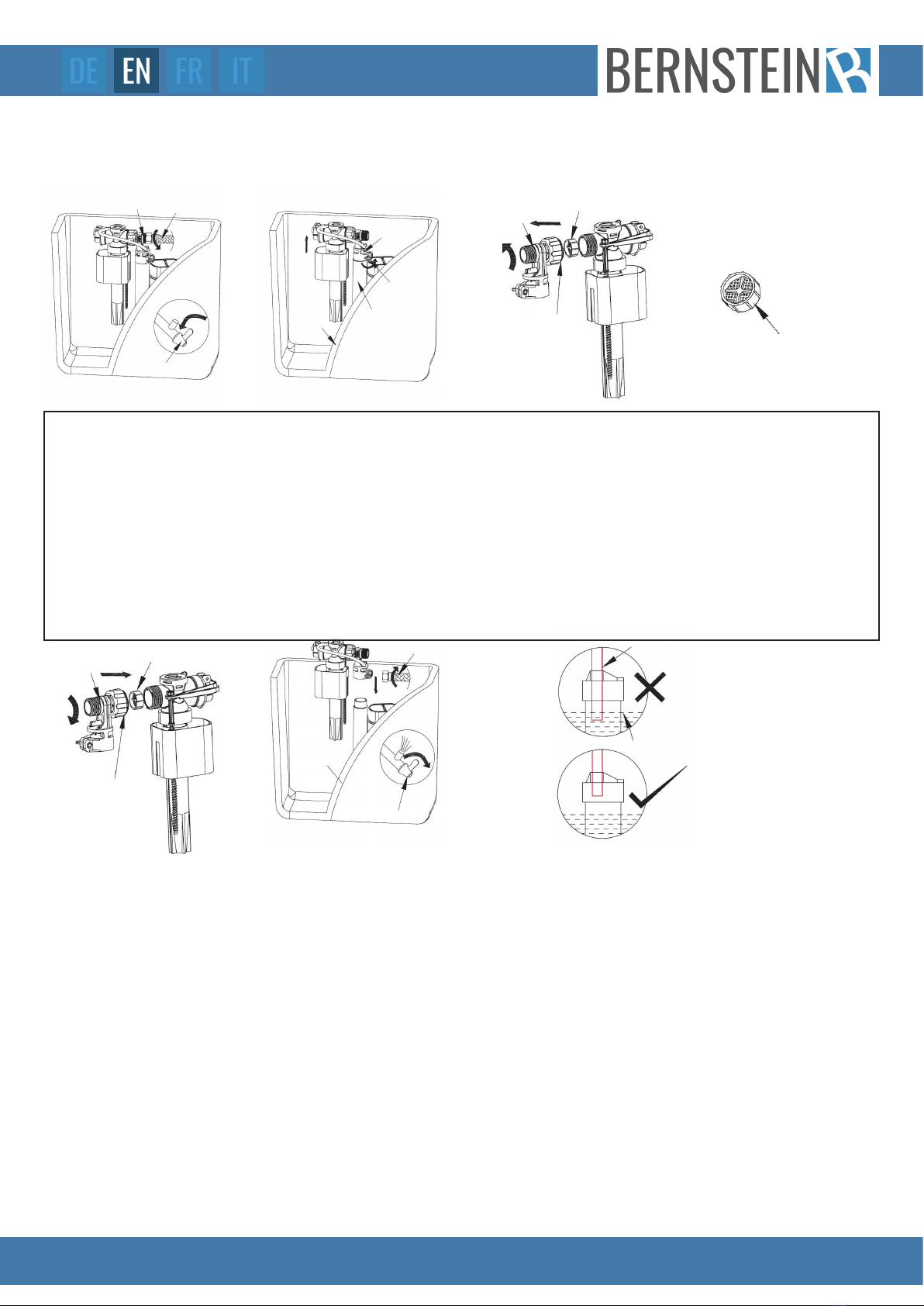 DE EN FR IT

BERNSTEIN