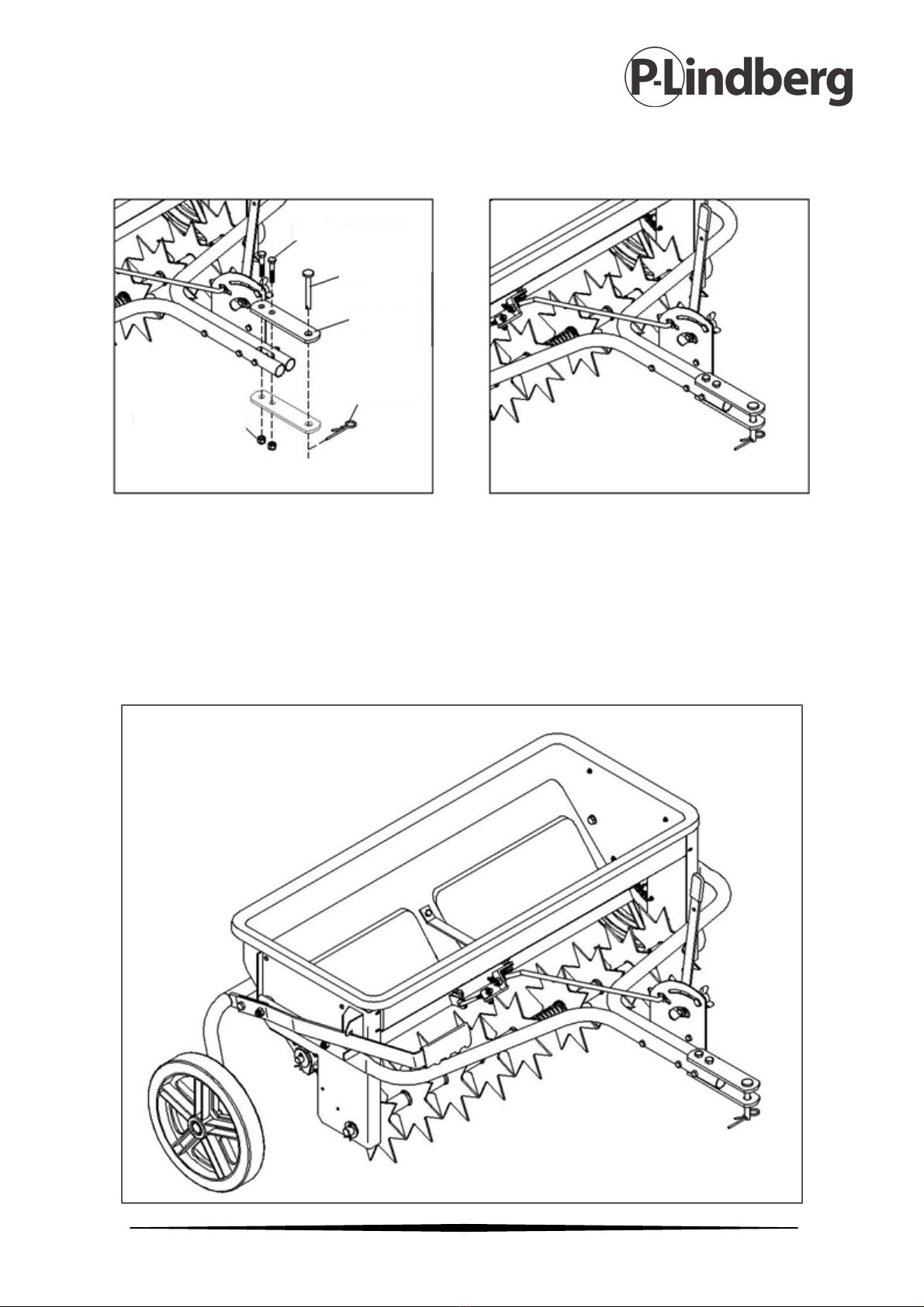 P-Lindberg