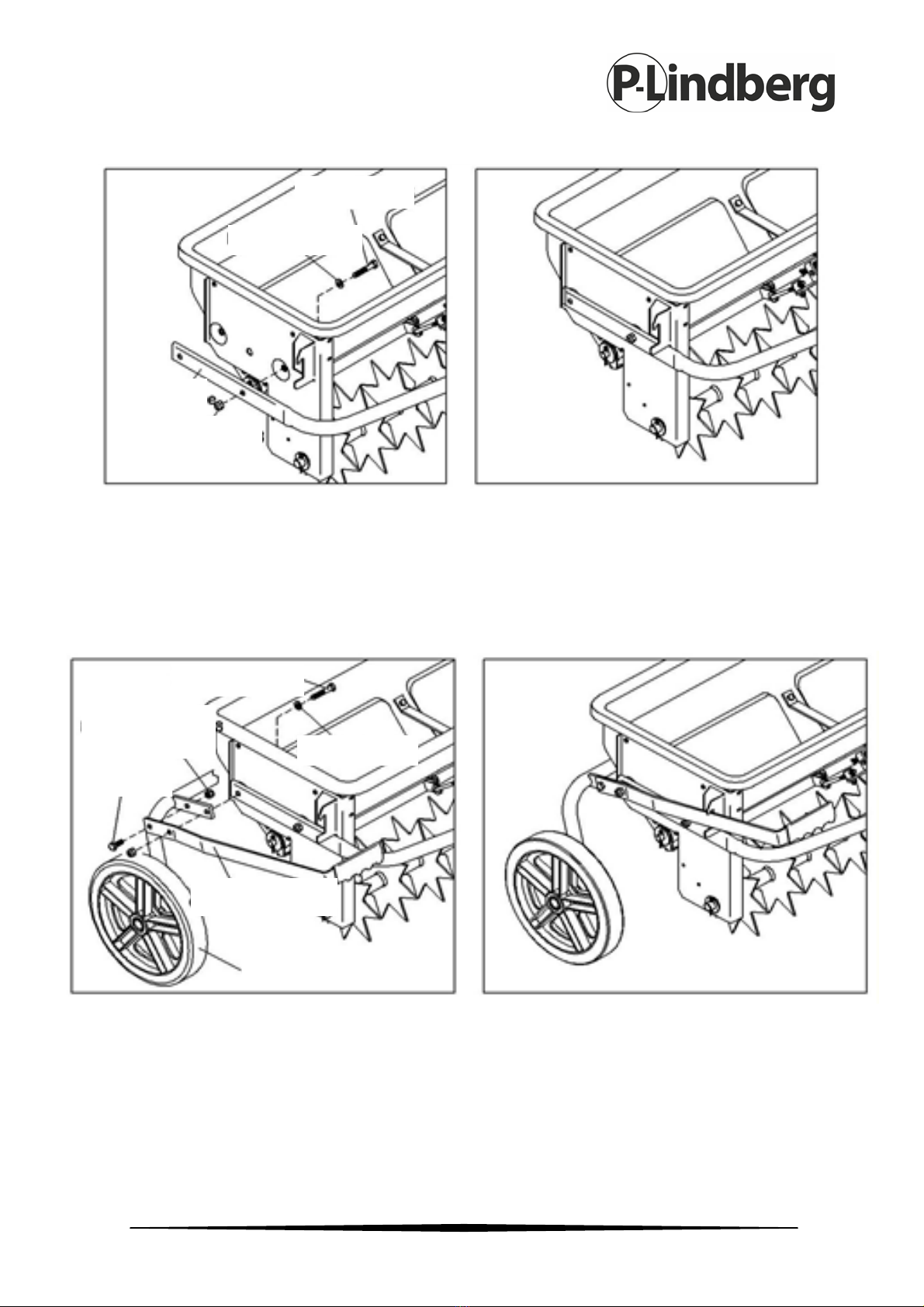 P-Lindberg