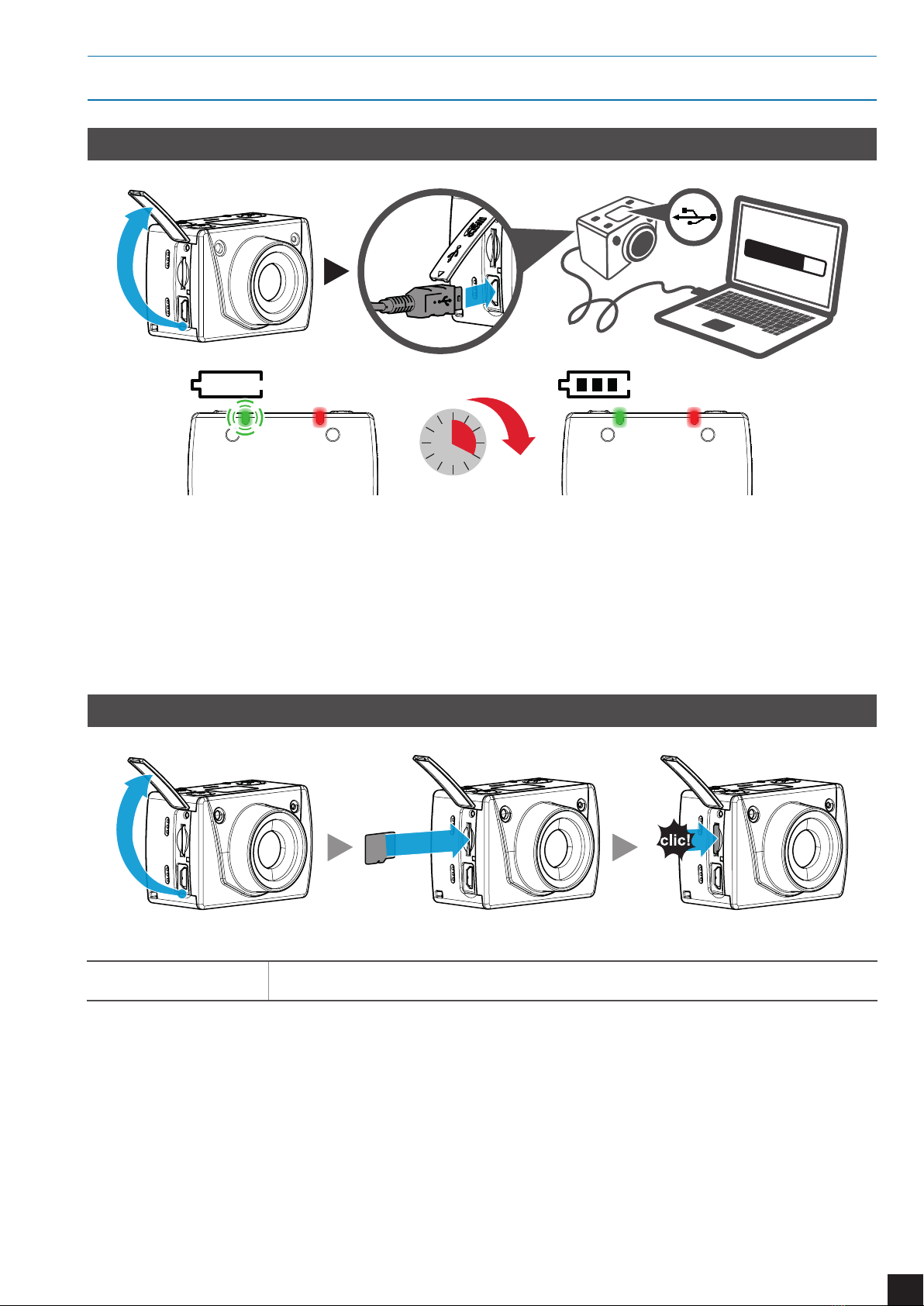 clic!