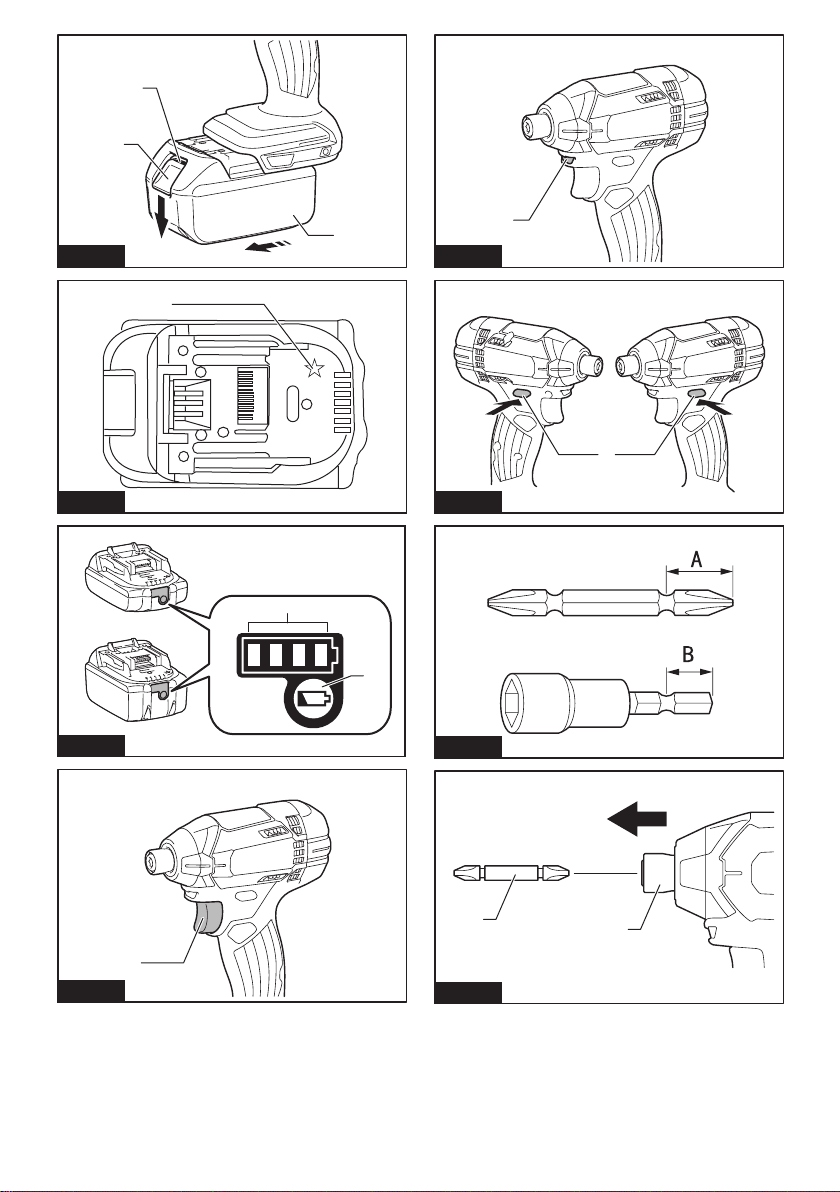 A

B