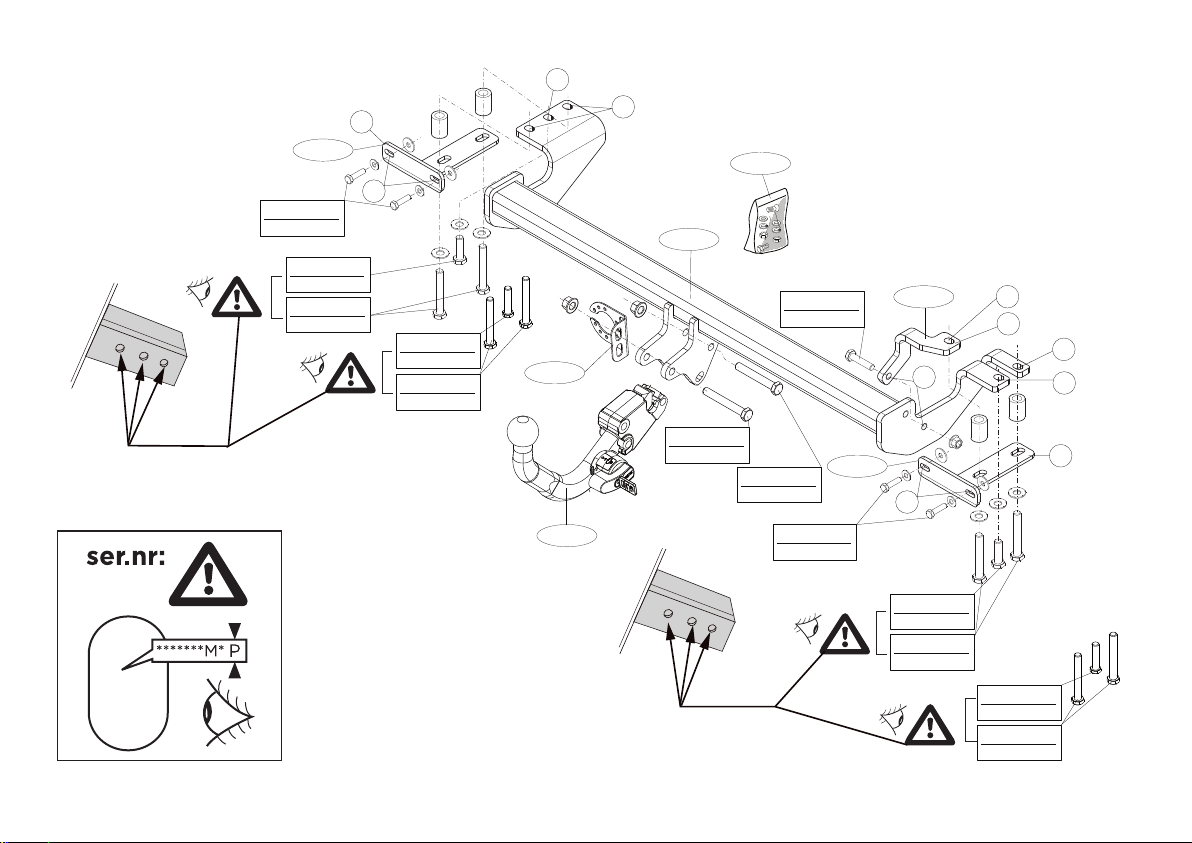 ser.nr:

*******M* P