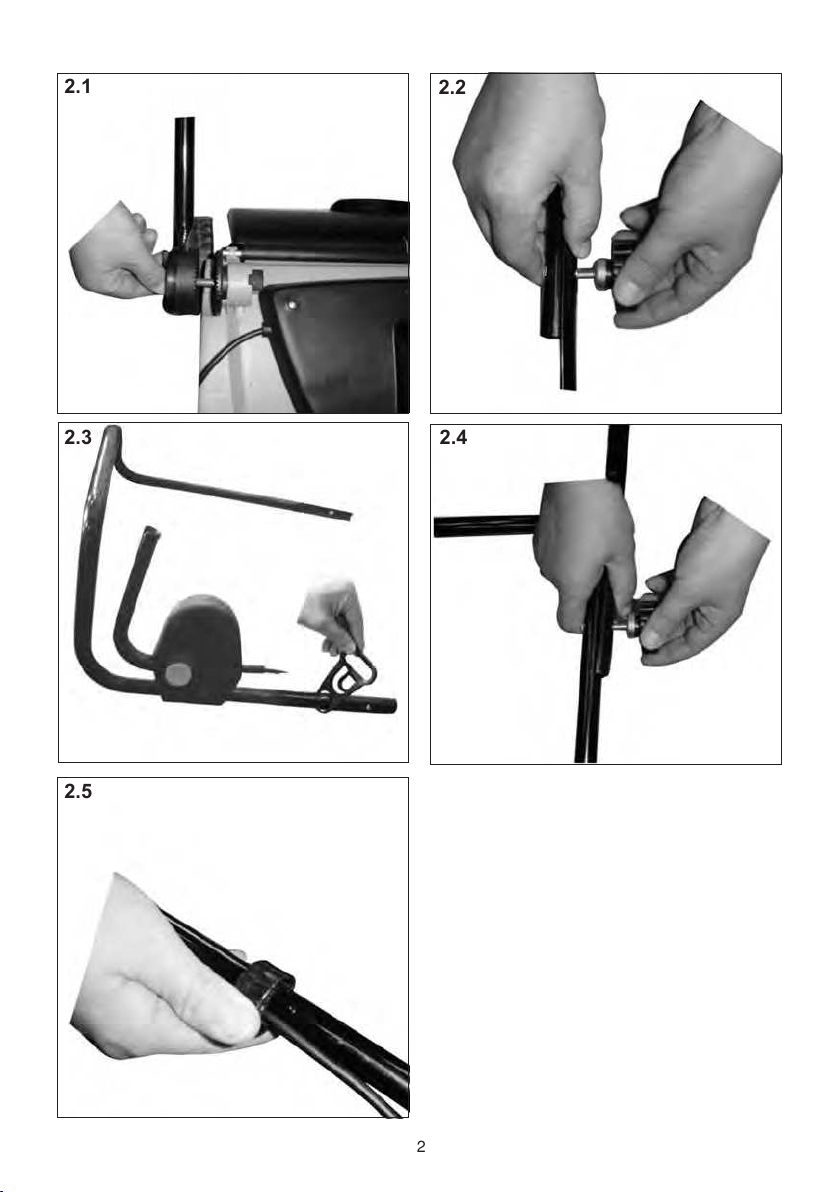 2.1

2.2

2.3

2.4

2.5

2