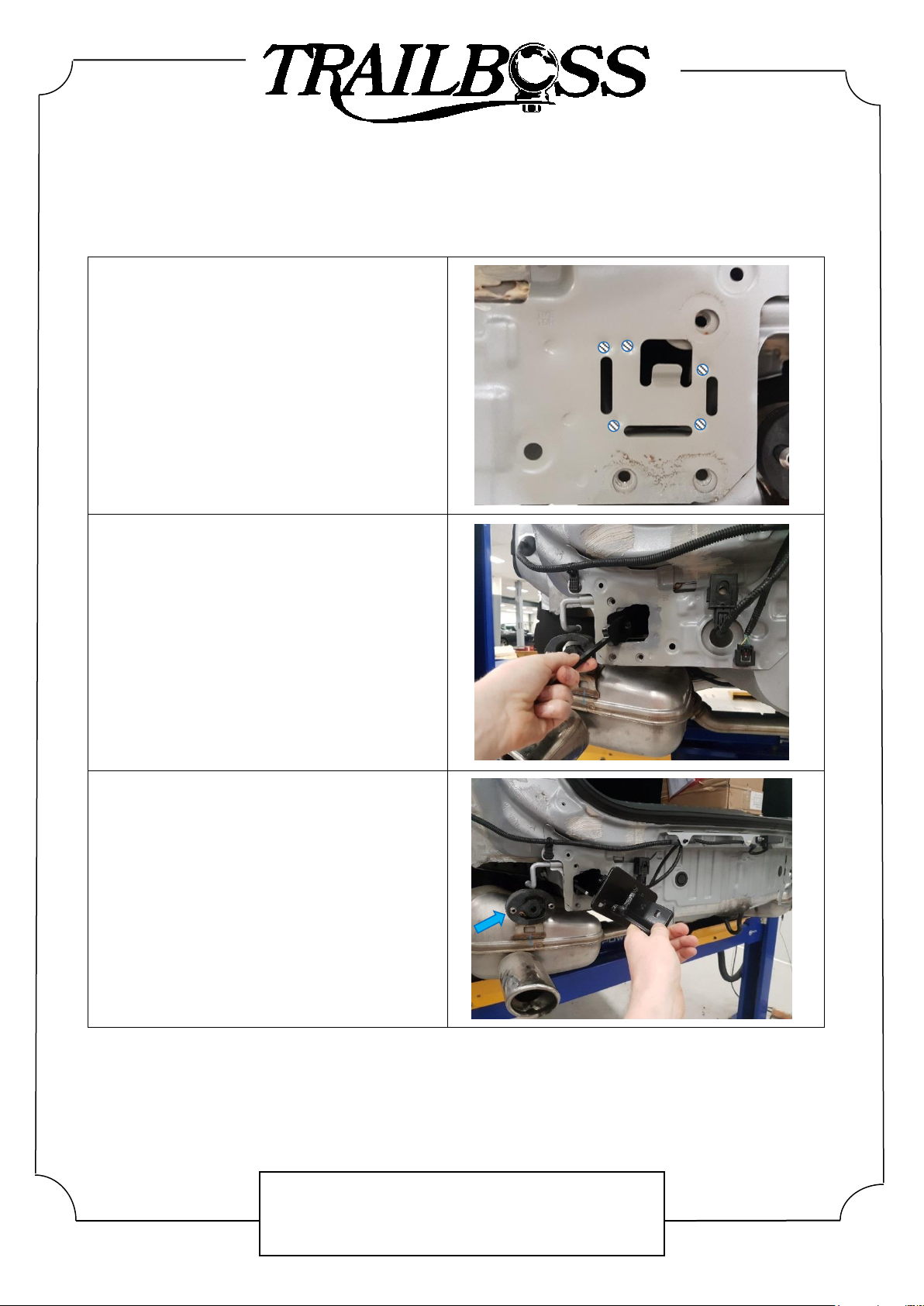 TRAILBOSS