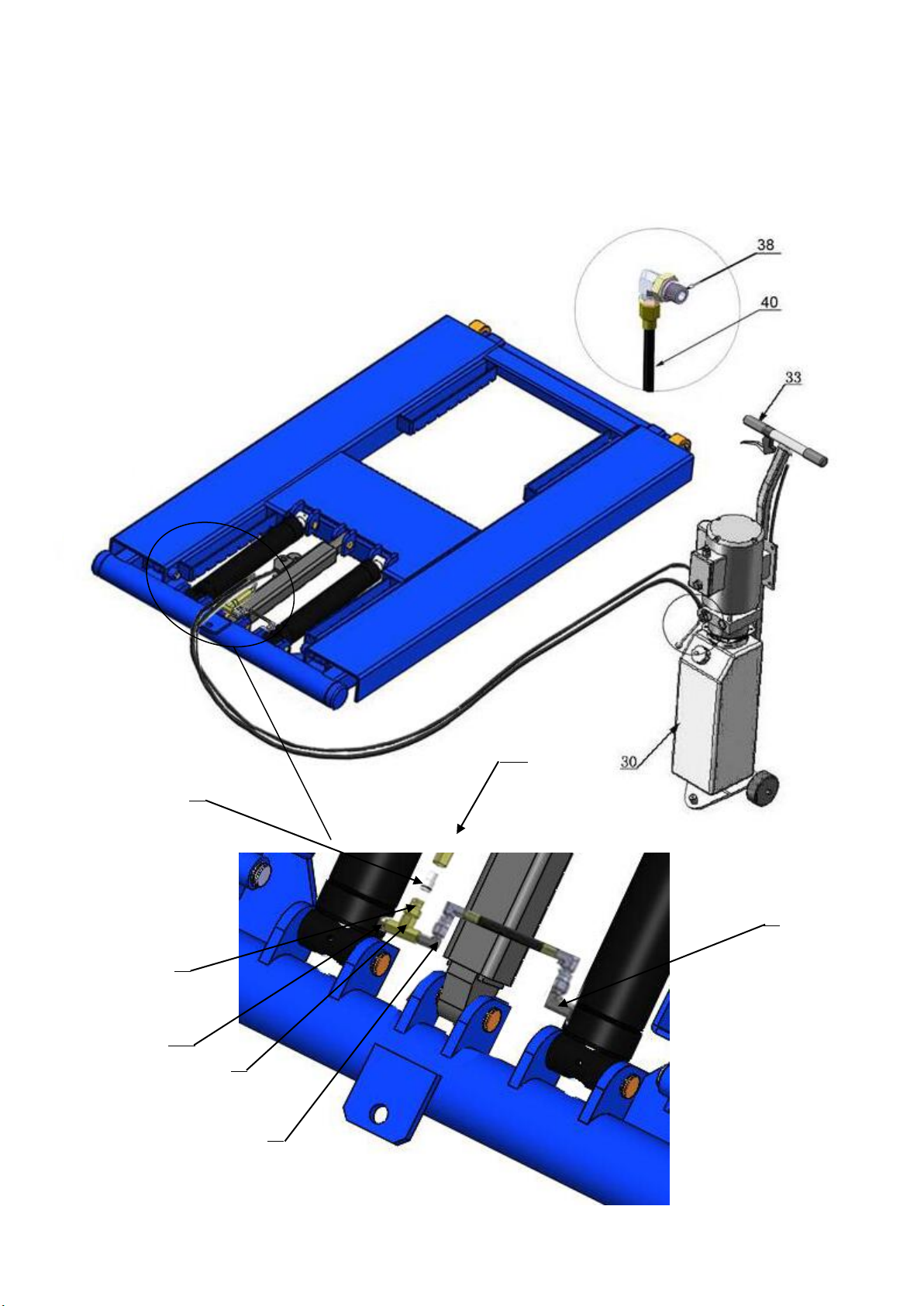 38
40
33
30