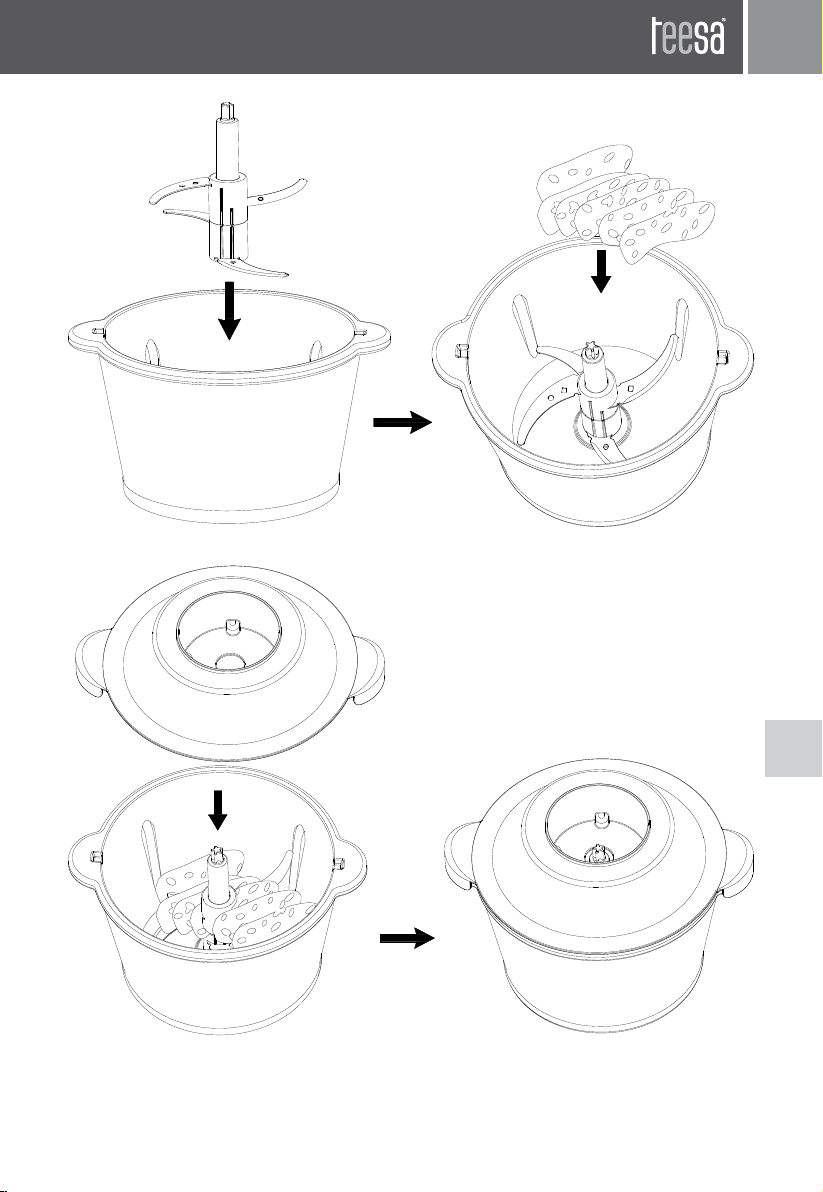 teesa®