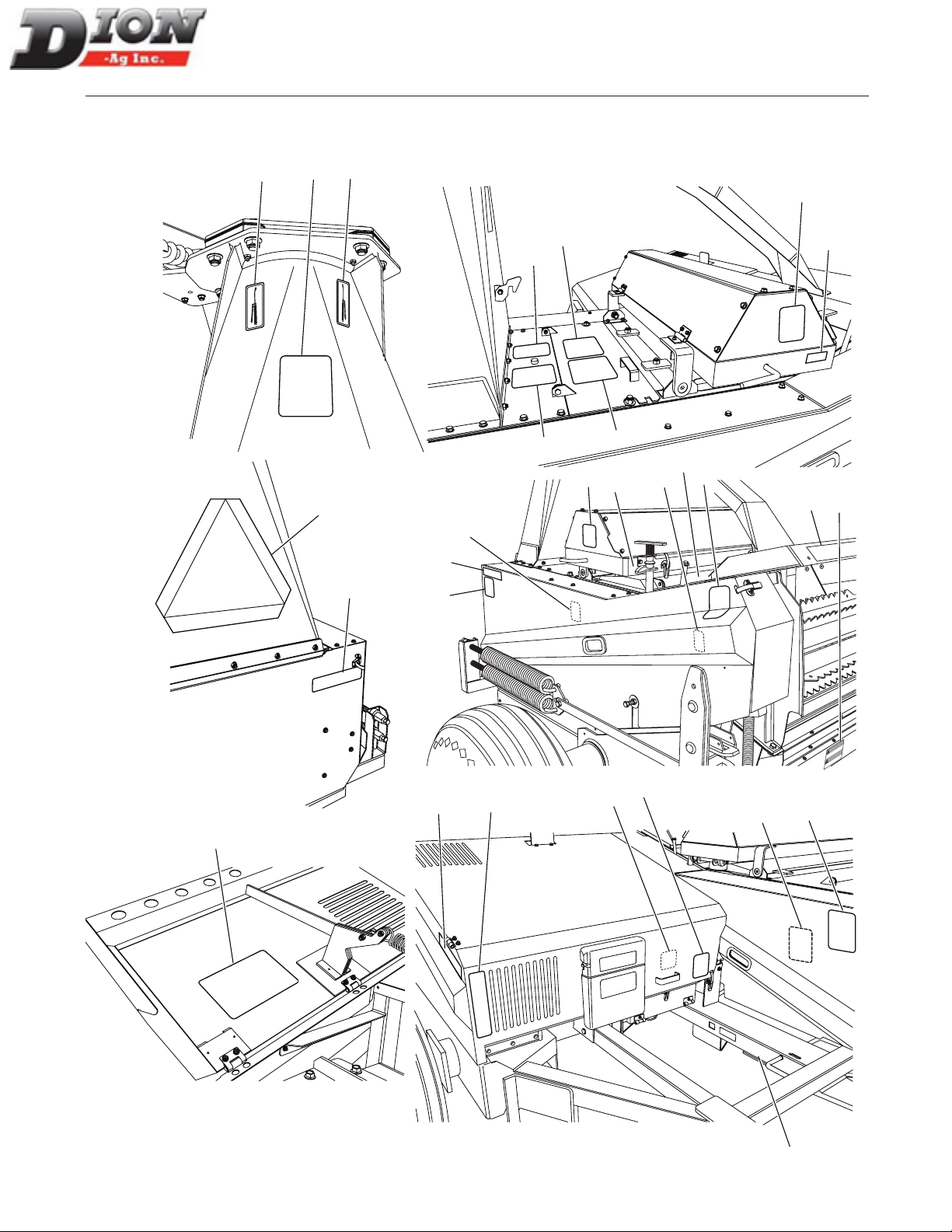 DION
-Ag Inc.