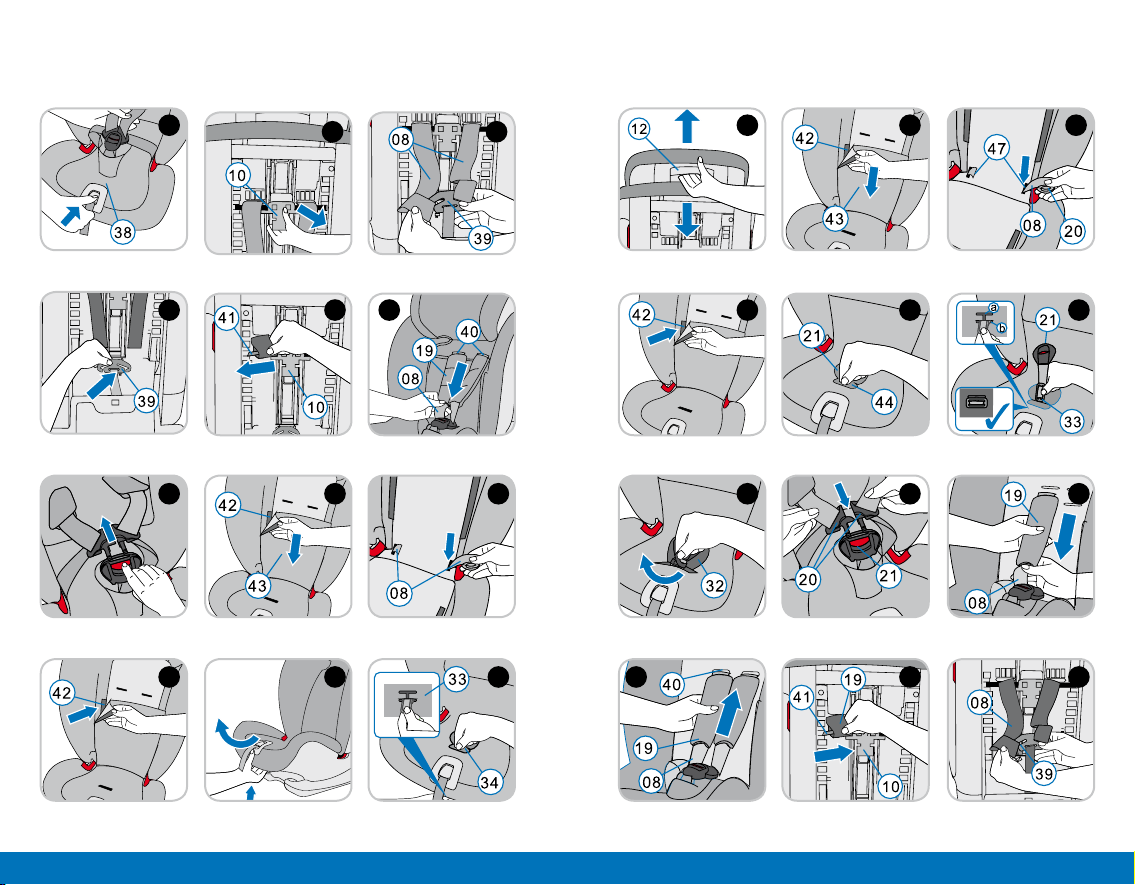 38

10

08
39

39

41
10

40
19
08

42
43

08

42

33
34

12

42
43

47
08 20

42

21
44

a
b
21
33

32

20 21

19
08

40
19
08

41 19
10

08
39