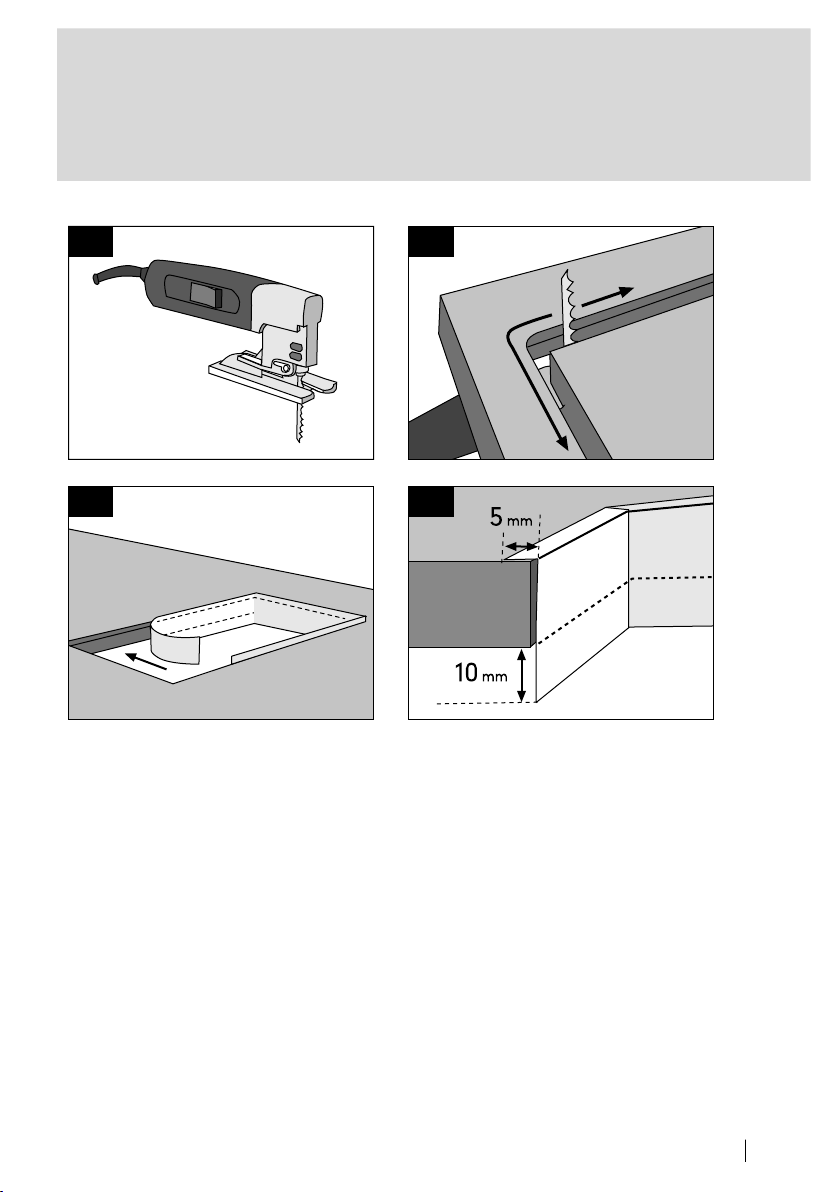 5 mm

10 mm