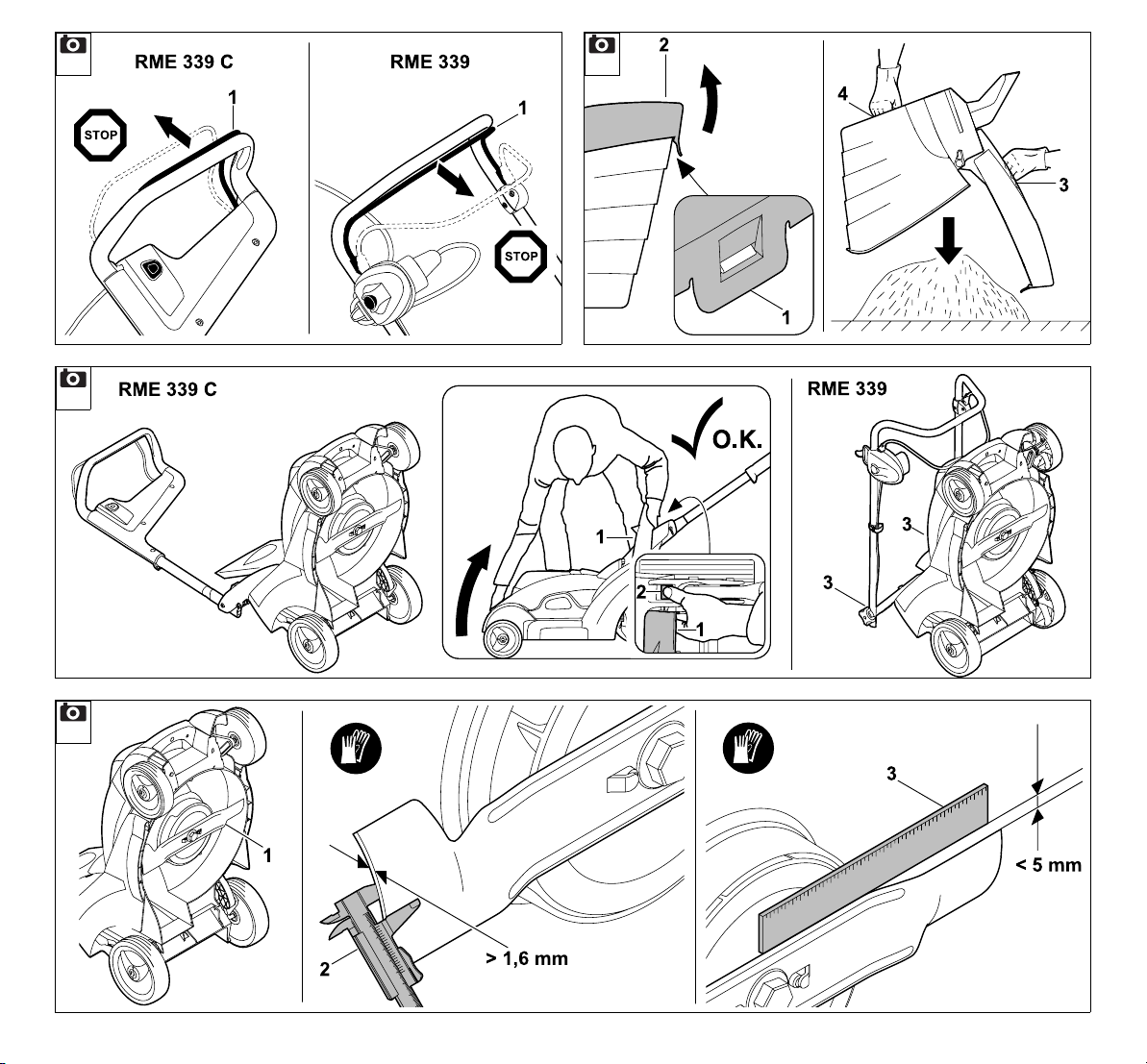 RME 339 C

1

STOP

RME 339

1

STOP

2

1

4

3

RME 339 C

O.K.

1

2

1

RME 339

3

3

1

2

> 1,6 mm

3

< 5 mm