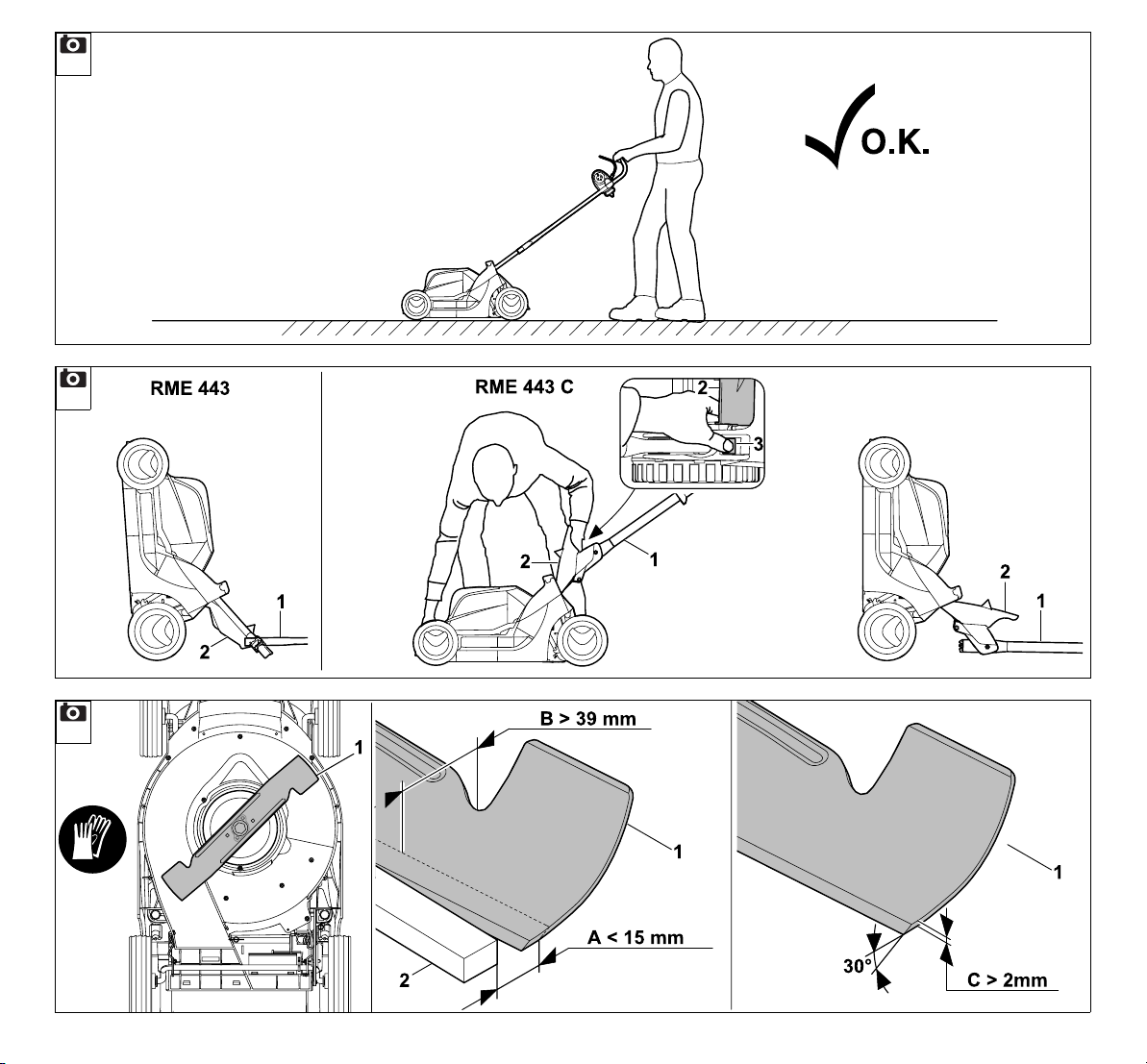 O.K.

RME 443

1

2

RME 443 C

2

3

2

1

2

1

1

B > 39 mm

1

A < 15 mm

2

1

30°

C > 2mm