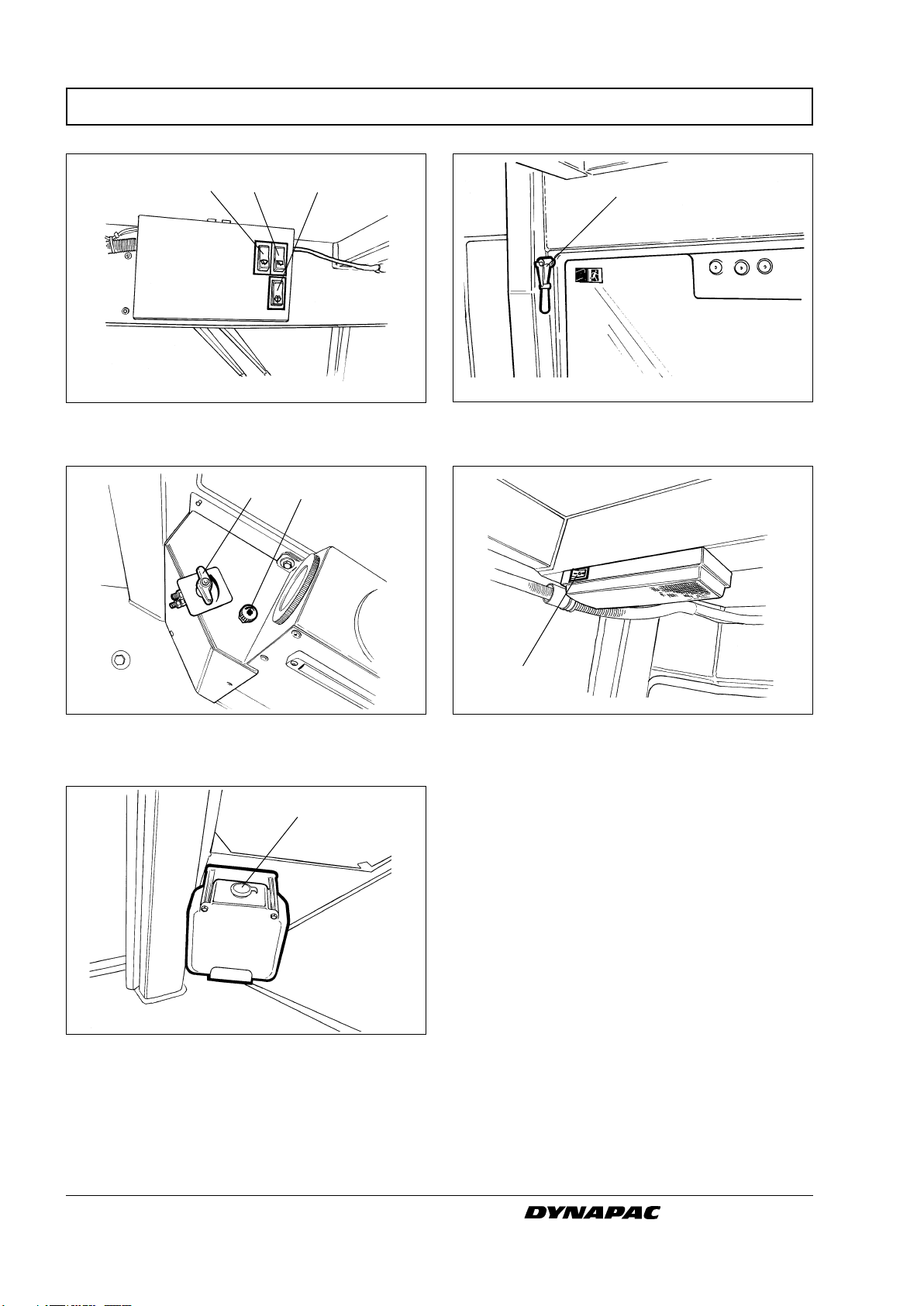 DYNAPAC